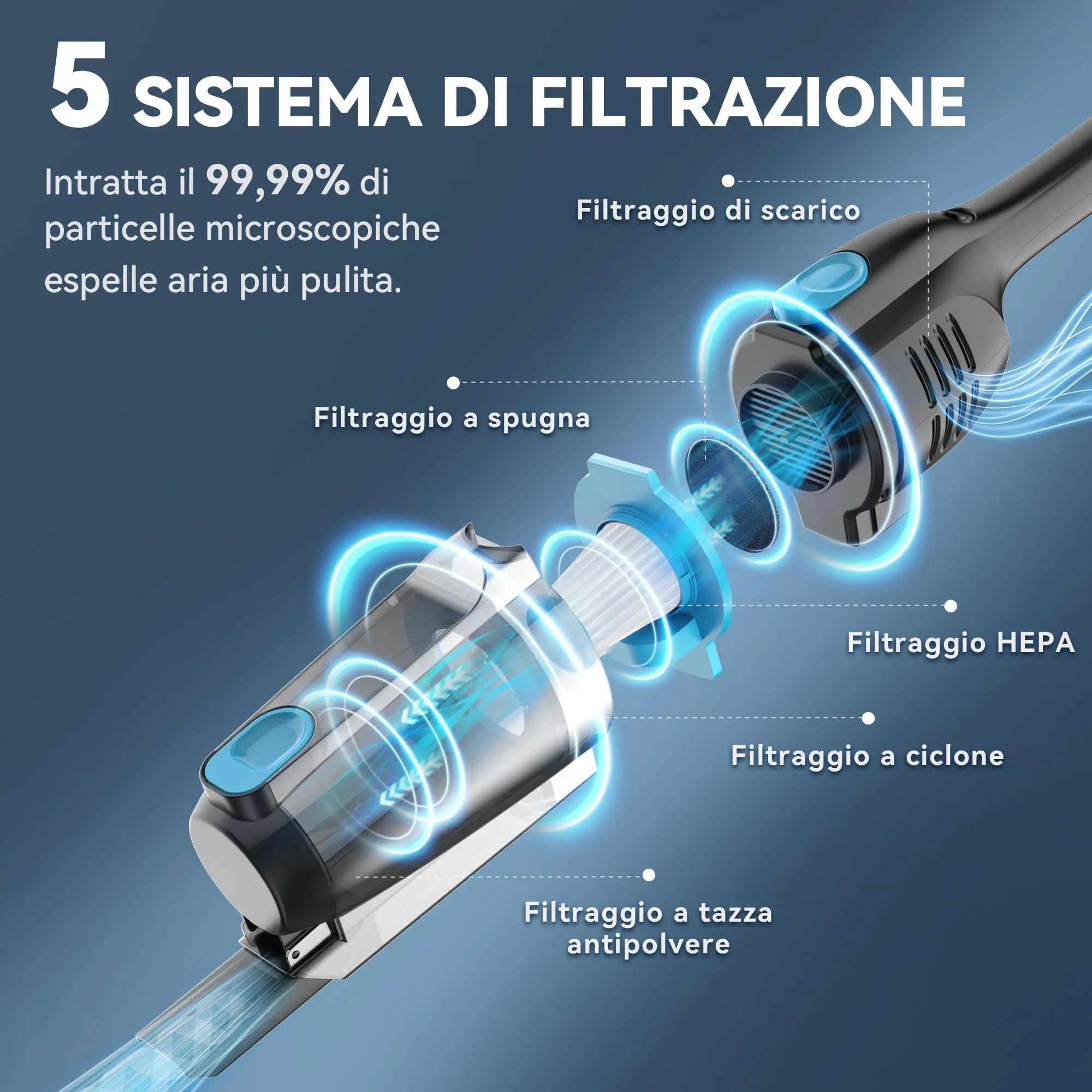 5 SISTEMA DI FILTRAZIONE

Intratta il 99,99% di particelle microscopiche espelle aria più pulita.

Filtraggio di scarico

Filtraggio a spugna

Filtraggio HEPA

Filtraggio a ciclone

Filtraggio a tazza antipolvere