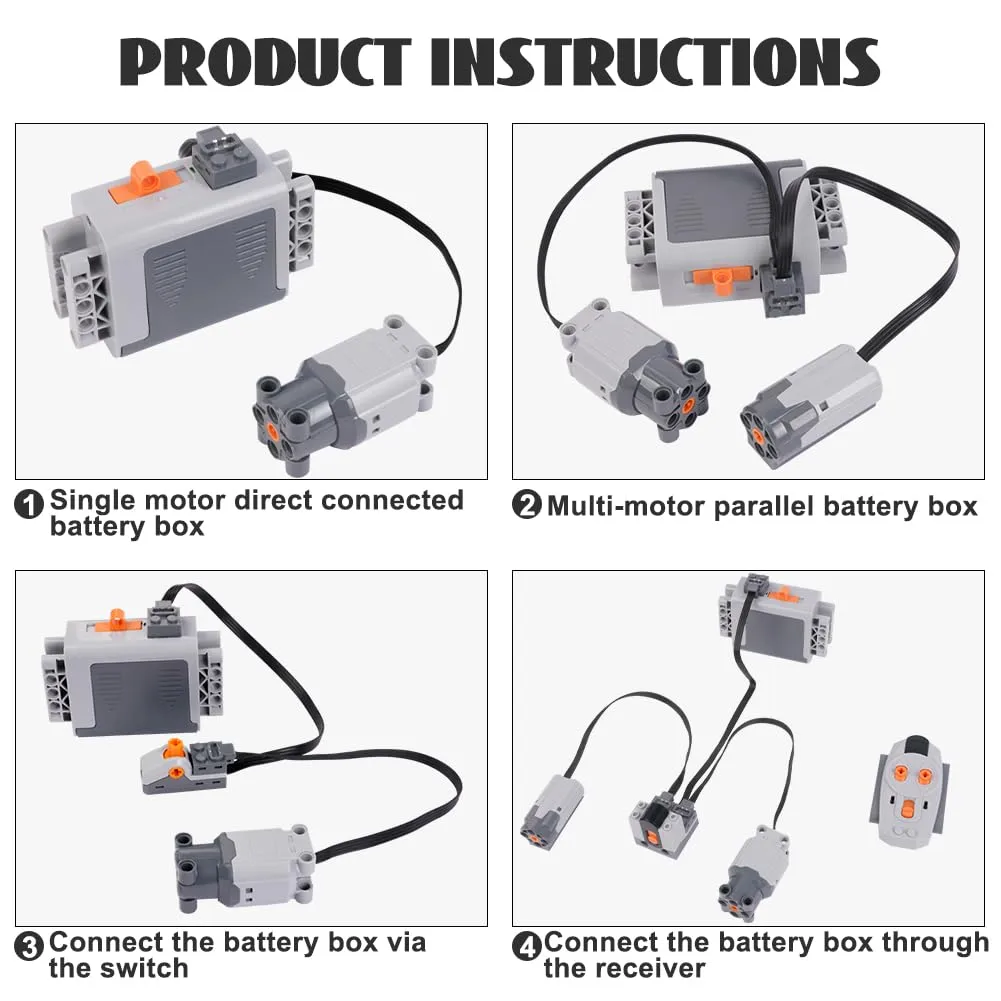 PRODUCT INSTRUCTIONS

1 Single motor direct connected battery box

2 Multi-motor parallel battery box

3 Connect the battery box via the switch

4 Connect the battery box through the receiver