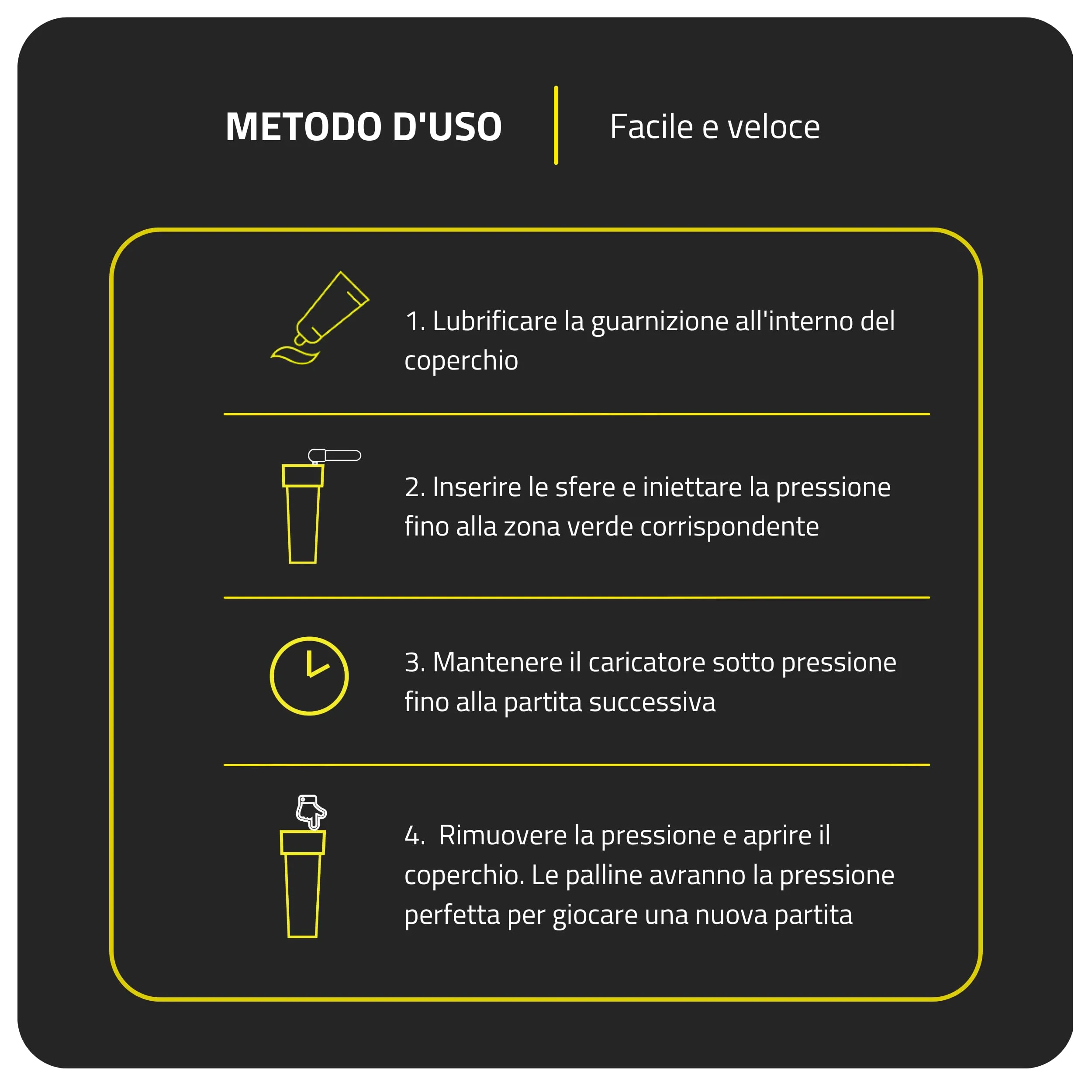 METODO D'USO

Facile e veloce

1. Lubrificare la guarnizione all'interno del coperchio

2. Inserire le sfere e iniettare la pressione fino alla zona verde corrispondente

3. Mantenere il caricatore sotto pressione fino alla partita successiva

4.  Rimuovere la pressione e aprire il coperchio. Le palline avranno la pressione perfetta per giocare una nuova partita