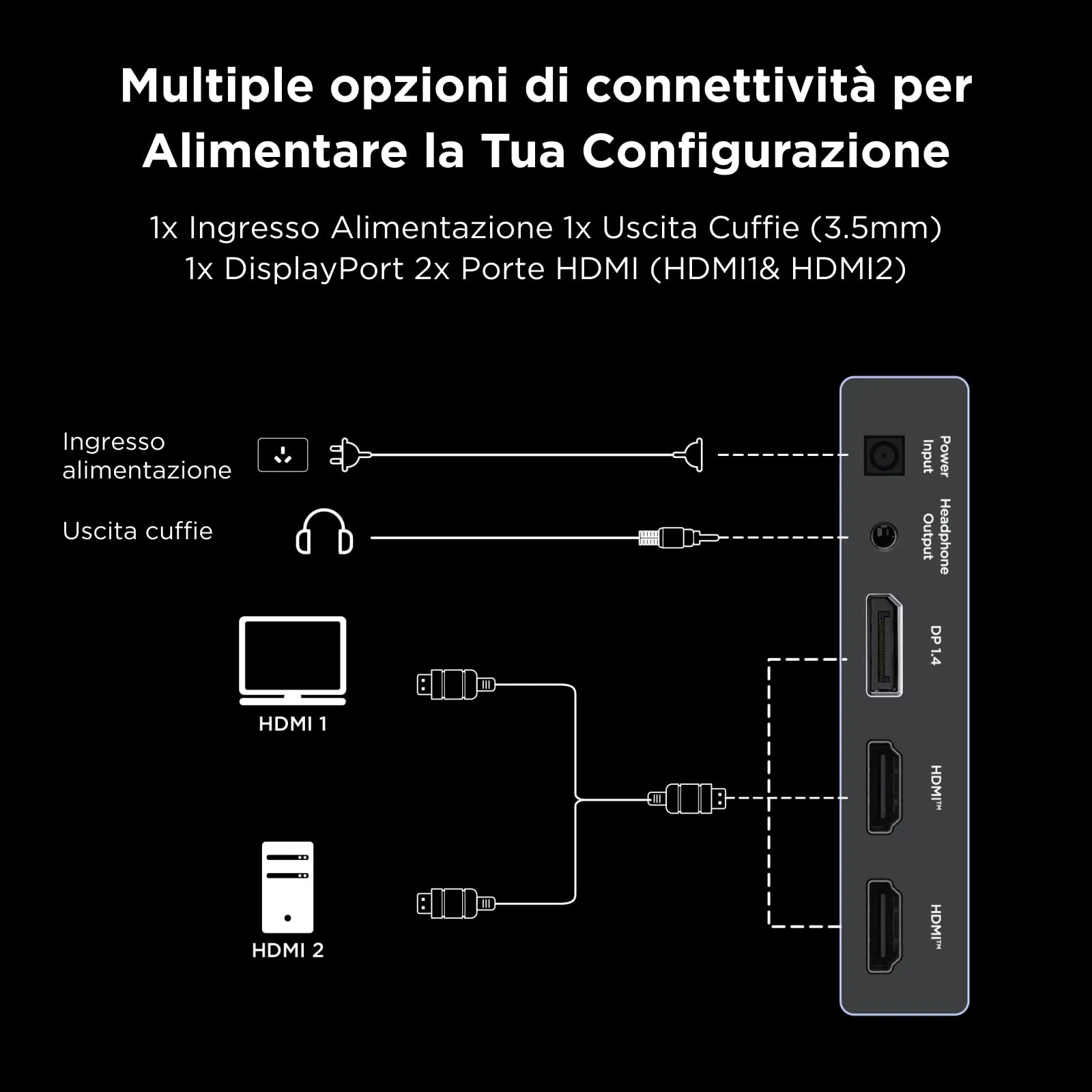 Multiple opzioni di connettività per Alimentare la Tua Configurazione

1x Ingresso Alimentazione 1x Uscita Cuffie (3.5mm)
1x DisplayPort 2x Porte HDMI (HDMI1& HDMI2)

Ingresso alimentazione

Uscita cuffie

HDMI 1

HDMI 2

Power Input

Headphone Output

DP 1.4

HDMI™

HDMI™