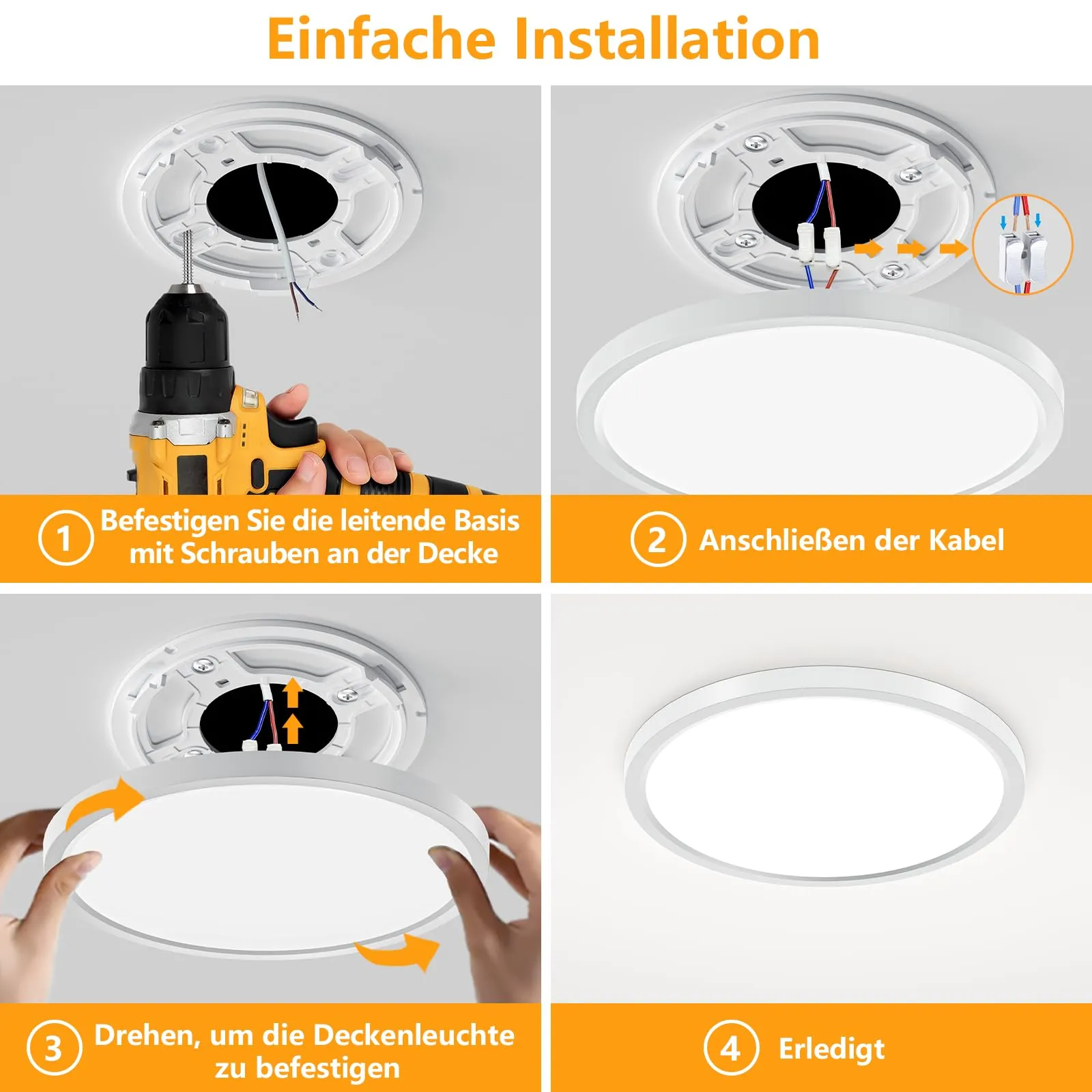 Einfache Installation

1 Befestigen Sie die leitende Basis mit Schrauben an der Decke

2 Anschließen der Kabel

3 Drehen, um die Deckenleuchte zu befestigen

4 Erledigt