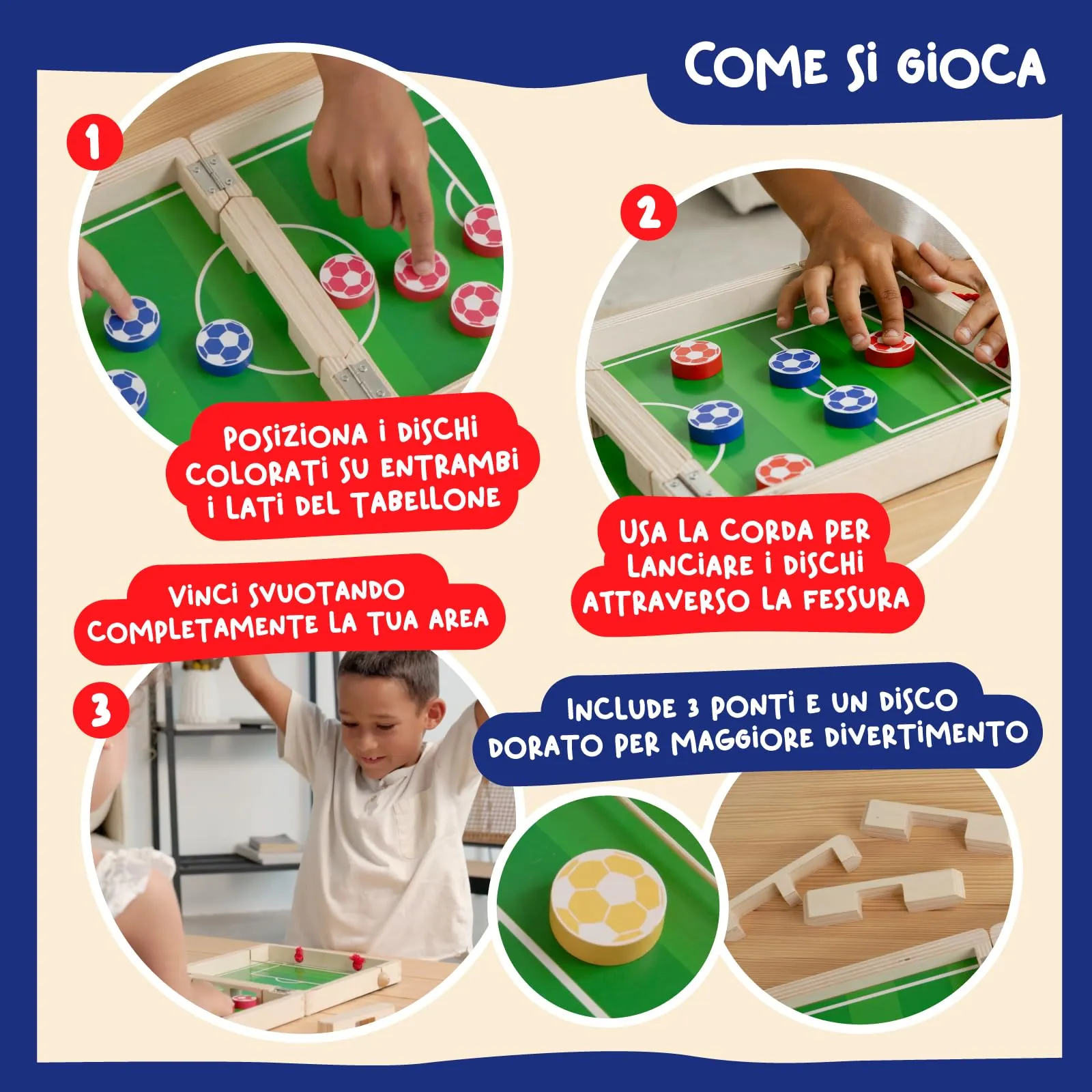 COME SI GIOCA

1

POSIZIONA I DISCHI COLORATI SU ENTRAMBI I LATI DEL TABELLONE

2

USA LA CORDA PER LANCIARE I DISCHI ATTRAVERSO LA FESSURA

VINCI SVUOTANDO COMPLETAMENTE LA TUA AREA

3

INCLUDE 3 PONTI E UN DISCO DORATO PER MAGGIORE DIVERTIMENTO