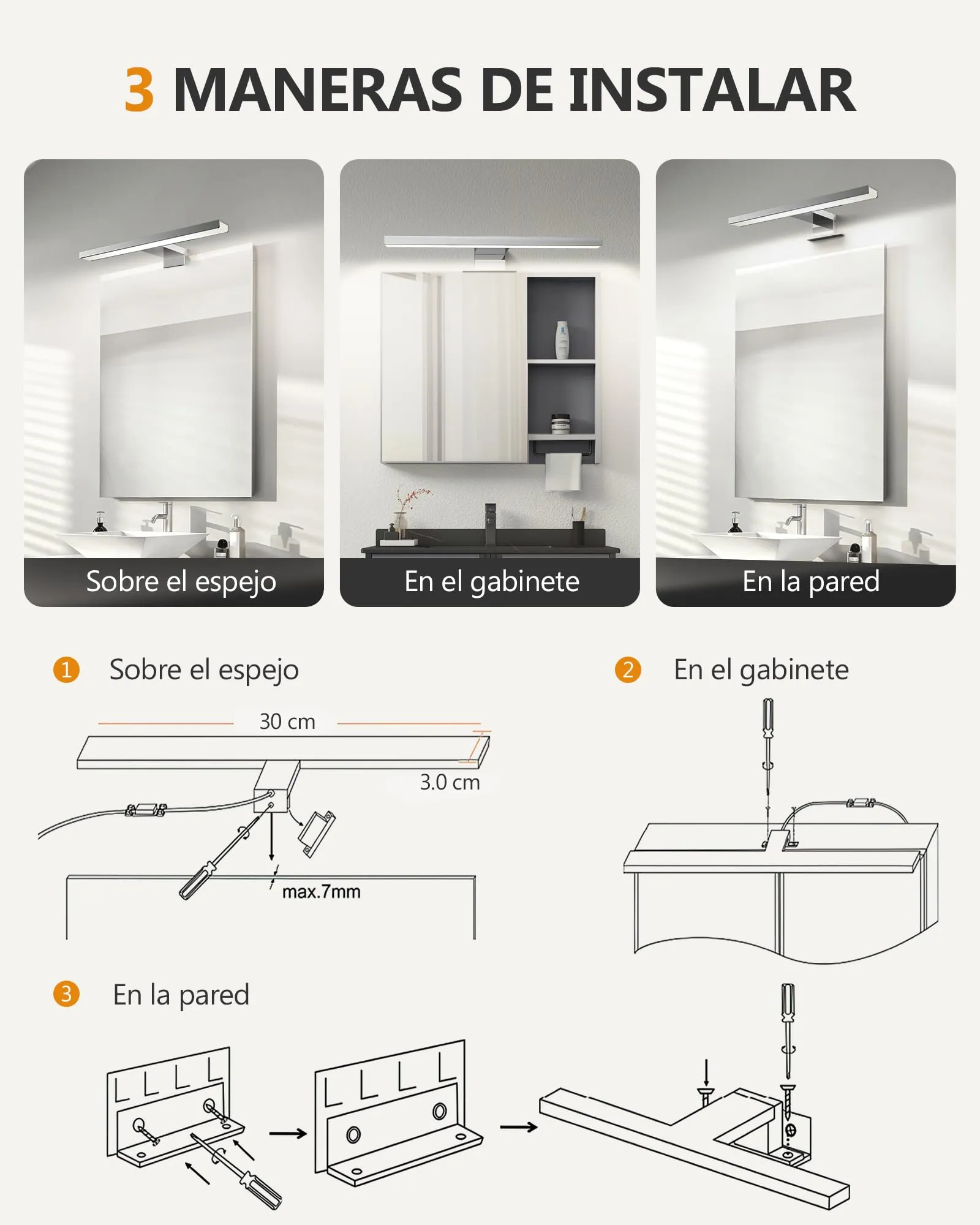 3 MANERAS DE INSTALAR

Sobre el espejo

En el gabinete

En la pared

1 Sobre el espejo

30 cm

3.0 cm

max.7mm

2 En el gabinete

3 En la pared