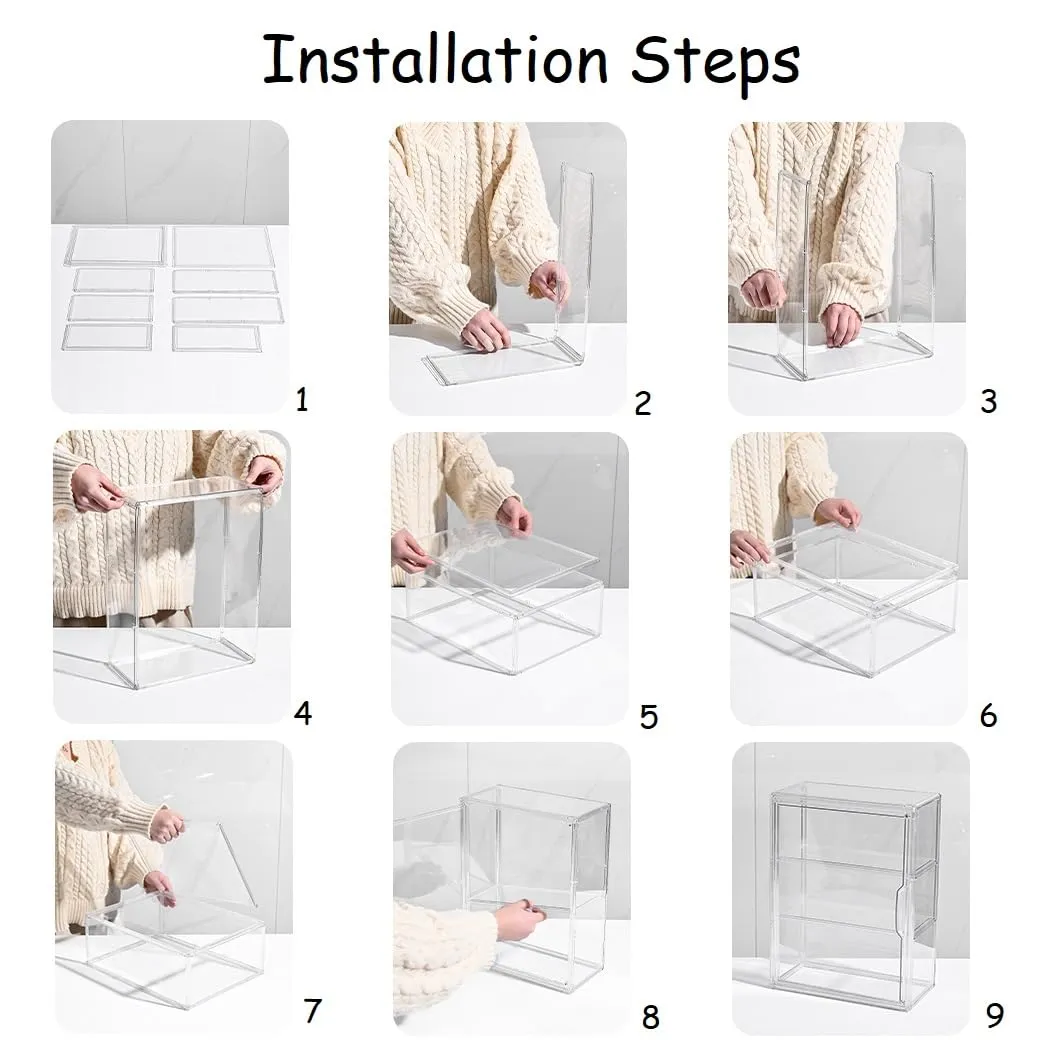 Installation Steps

1

2

3

4

5

6

7

8

9