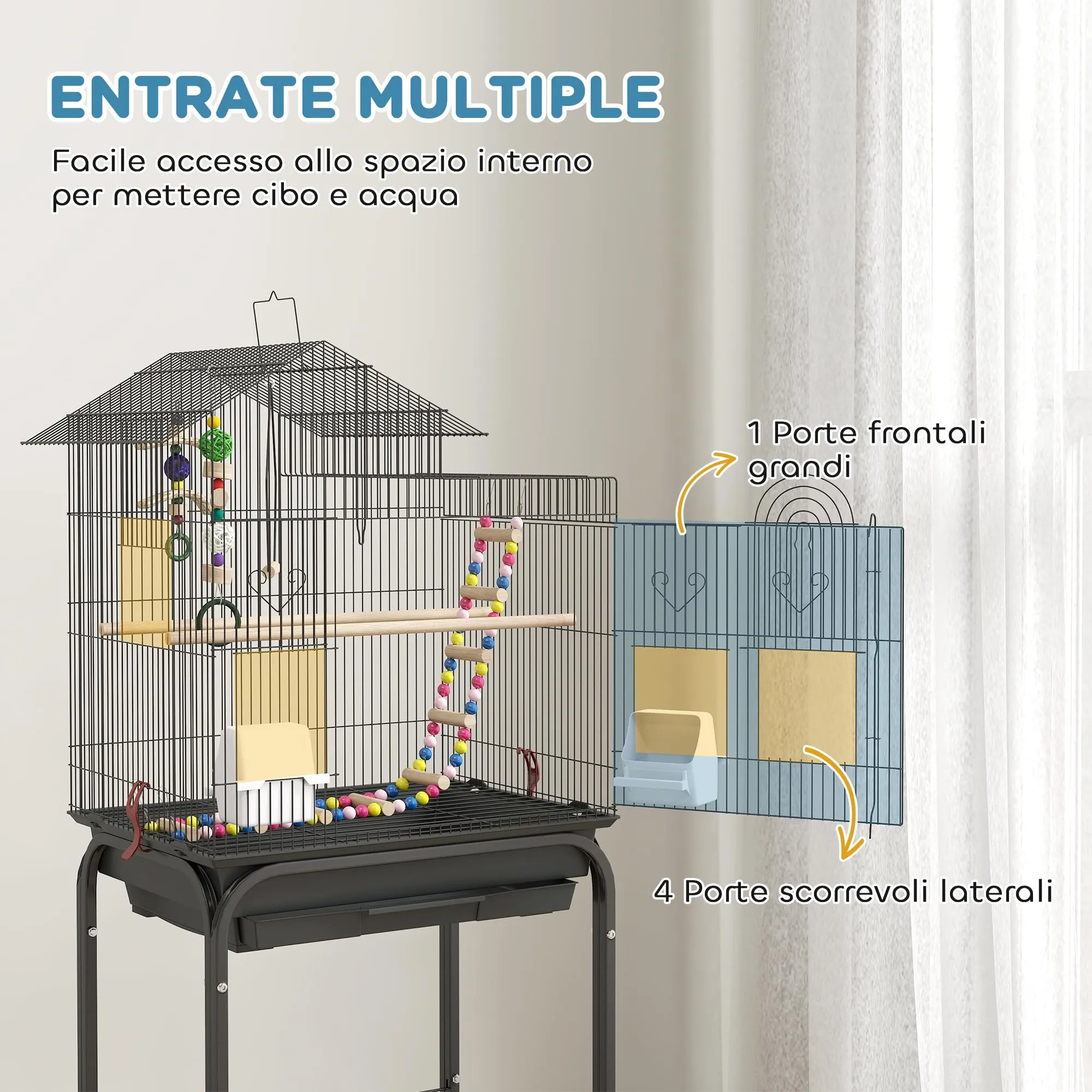 ENTRATE MULTIPLE

Facile accesso allo spazio interno per mettere cibo e acqua

1 Porte frontali grandi

4 Porte scorrevoli laterali