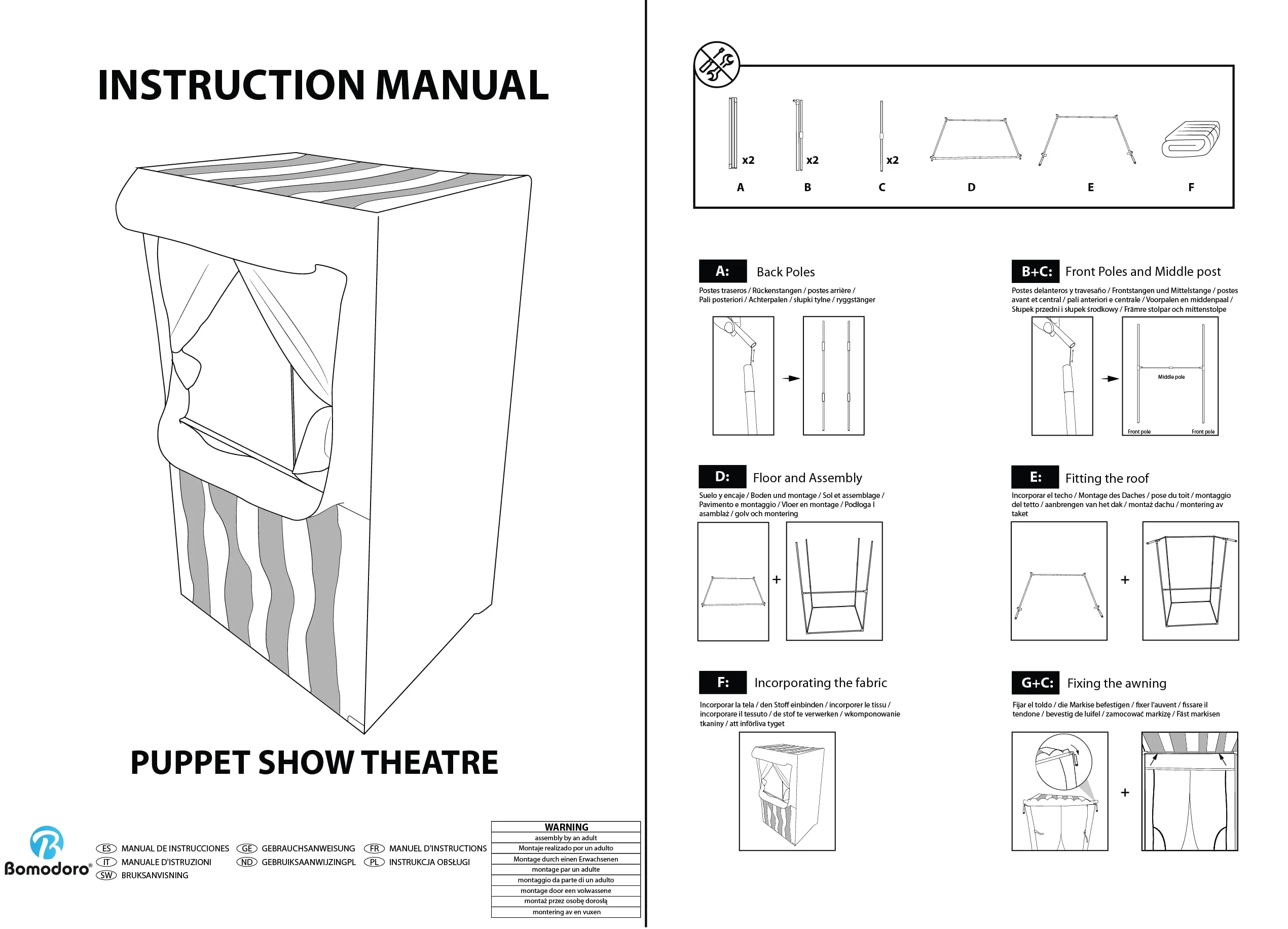 INSTRUCTION MANUAL

PUPPET SHOW THEATRE

Bomodoro®

ES MANUAL DE INSTRUCCIONES
IT MANUALE D'ISTRUZIONI
SW BRUKSANVISNING
GE GEBRAUCHSANWEISUNG
ND GEBRUIKSAANWIJZINGPL
FR MANUEL D'INSTRUCTIONS
PL INSTRUKCJA OBSŁUGI

| WARNING |
|---|
| assembly by an adult |
| Montaje realizado por un adulto |
| Montage durch einen Erwachsenen |
| montage par un adulte |
| montaggio da parte di un adulto |
| montage door een volwassene |
| montaż przez osobę dorosłą |
| montering av en vuxen |

x2 x2 x2
A B C D E F

A: Back Poles
Postes traseros / Rückenstangen / postes arrière / Pali posteriori / Achterpalen / słupki tylne / ryggstänger

B+C: Front Poles and Middle post
Postes delanteros y travesaño / Frontstangen und Mittelstange / postes avant et central / pali anteriori e centrale / Voorpalen en middenpaal / Słupek przedni i słupek środkowy / Främre stolpar och mittenstolpe

Middle pole
Front pole Front pole

D: Floor and Assembly
Suelo y encaje / Boden und montage / Sol et assemblage / Pavimento e montaggio / Vloer en montage / Podłoga I asamblaż / golv och montering

+

E: Fitting the roof
Incorporar el techo / Montage des Daches / pose du toit / montaggio del tetto / aanbrengen van het dak / montaż dachu / montering av taket

+

F: Incorporating the fabric
Incorporar la tela / den Stoff einbinden / incorporer le tissu / incorporare il tessuto / de stof te verwerken / wkomponowanie tkaniny / att införliva tyget

G+C: Fixing the awning
Fijar el toldo / die Markise befestigen / fixer l'auvent / fissare il tendone / bevestig de luifel / zamocować markizę / Fäst markisen

+