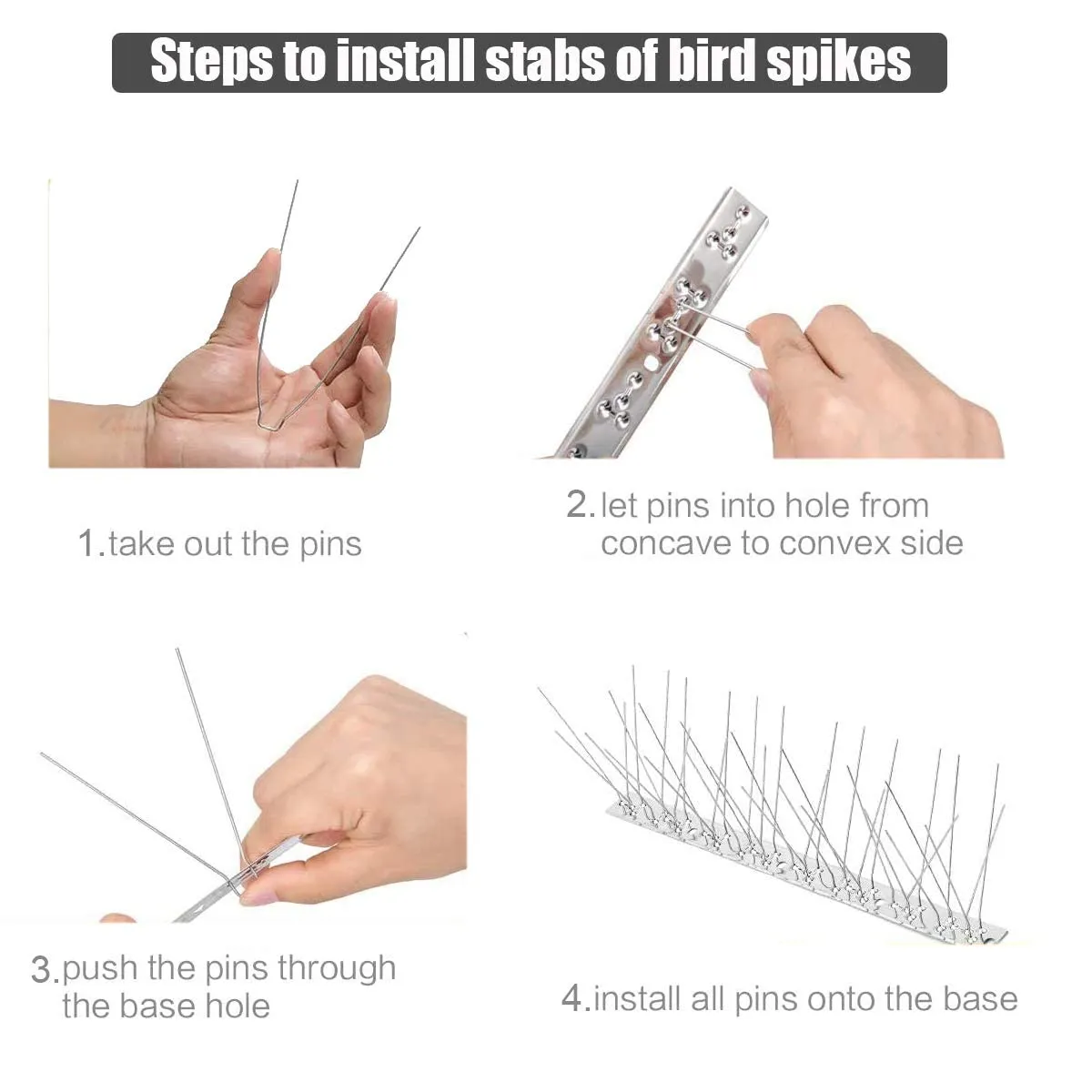 Steps to install stabs of bird spikes

1.take out the pins

2.let pins into hole from concave to convex side

3.push the pins through the base hole

4.install all pins onto the base