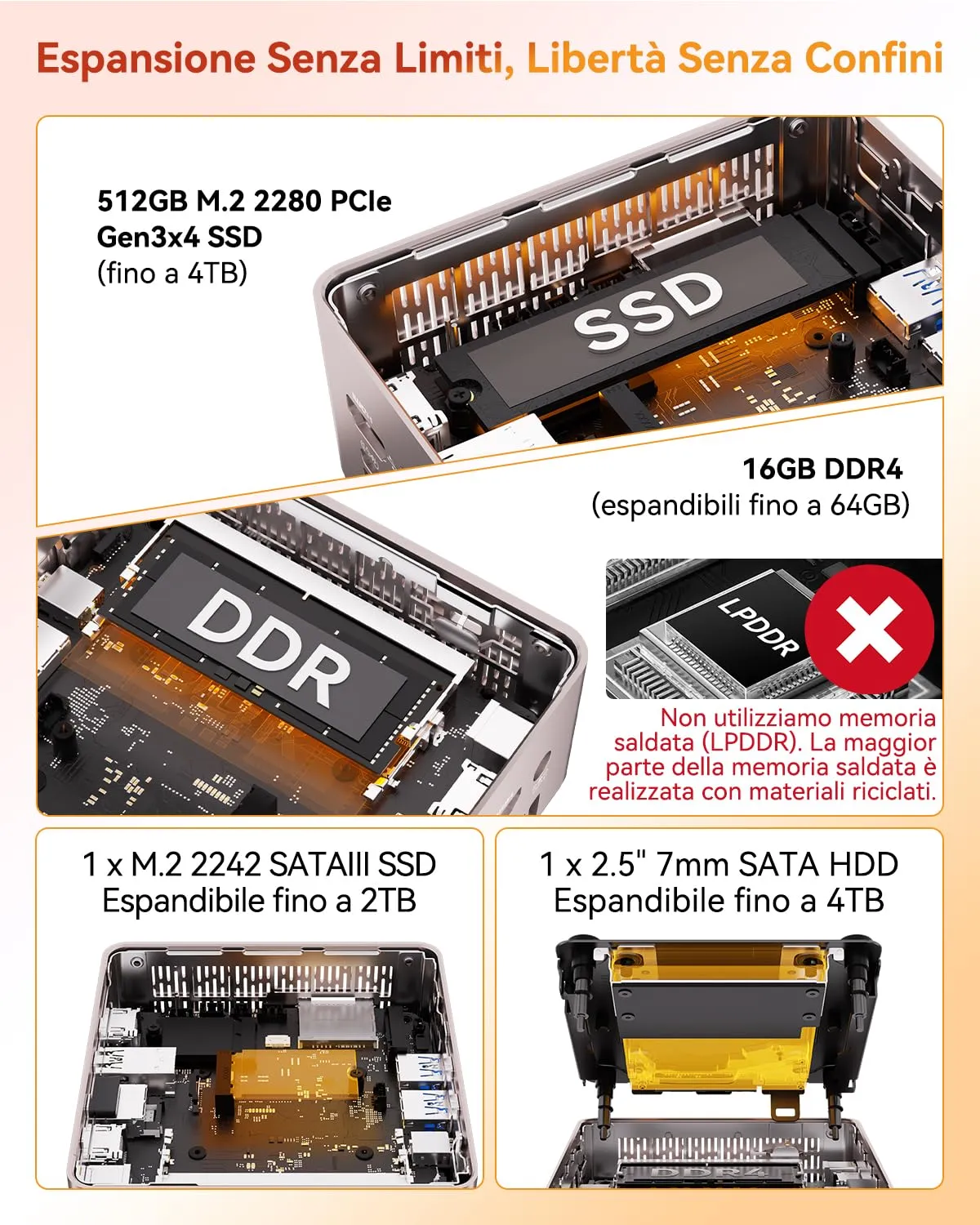 Espansione Senza Limiti, Libertà Senza Confini

512GB M.2 2280 PCIe Gen3x4 SSD
(fino a 4TB)

SSD

16GB DDR4
(espandibili fino a 64GB)

DDR

LPDDR

Non utilizziamo memoria saldata (LPDDR). La maggior parte della memoria saldata è realizzata con materiali riciclati.

1 x M.2 2242 SATAIII SSD
Espandibile fino a 2TB

1 x 2.5" 7mm SATA HDD
Espandibile fino a 4TB

DDR4