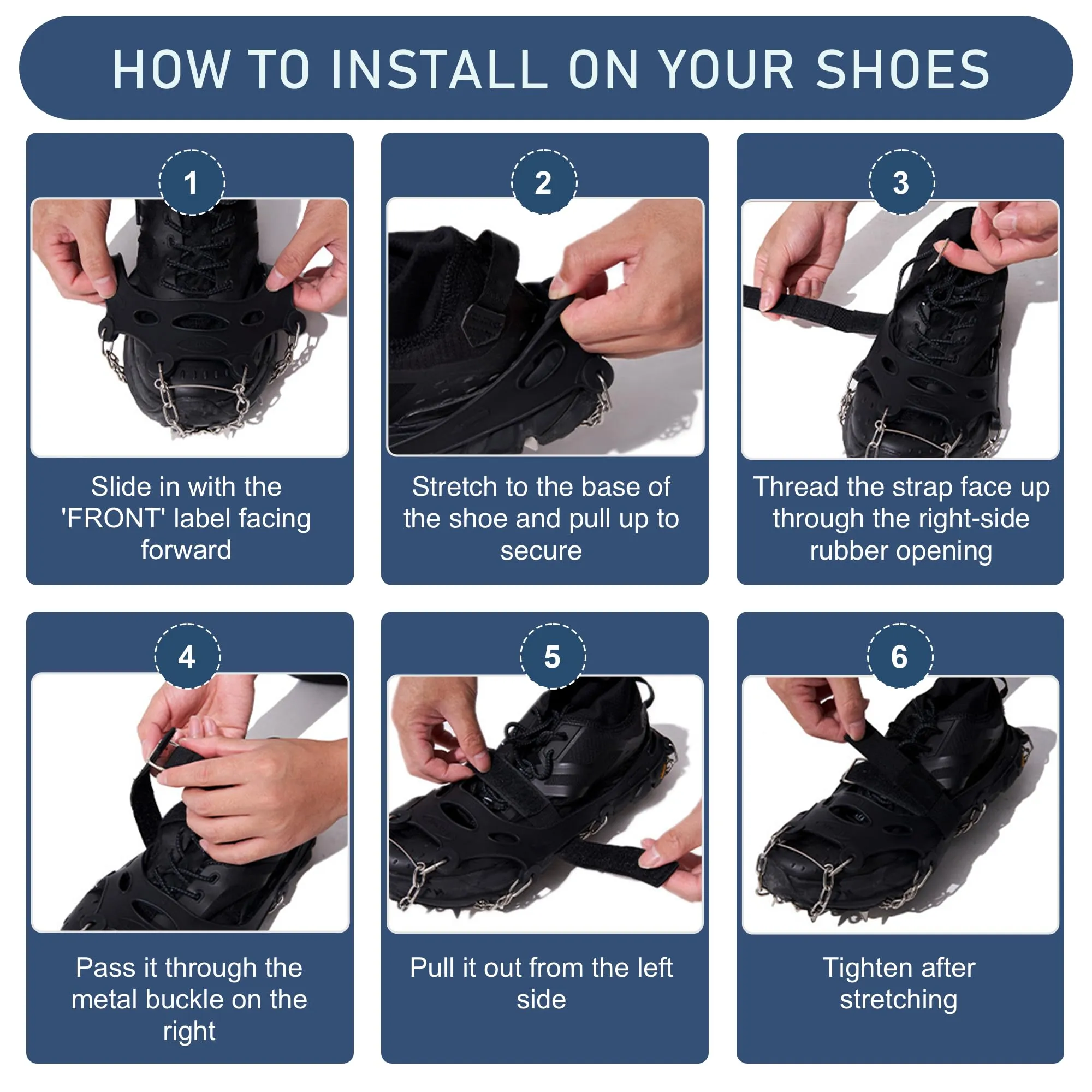 HOW TO INSTALL ON YOUR SHOES

1

Slide in with the 'FRONT' label facing forward

2

Stretch to the base of the shoe and pull up to secure

3

Thread the strap face up through the right-side rubber opening

4

Pass it through the metal buckle on the right

5

Pull it out from the left side

6

Tighten after stretching