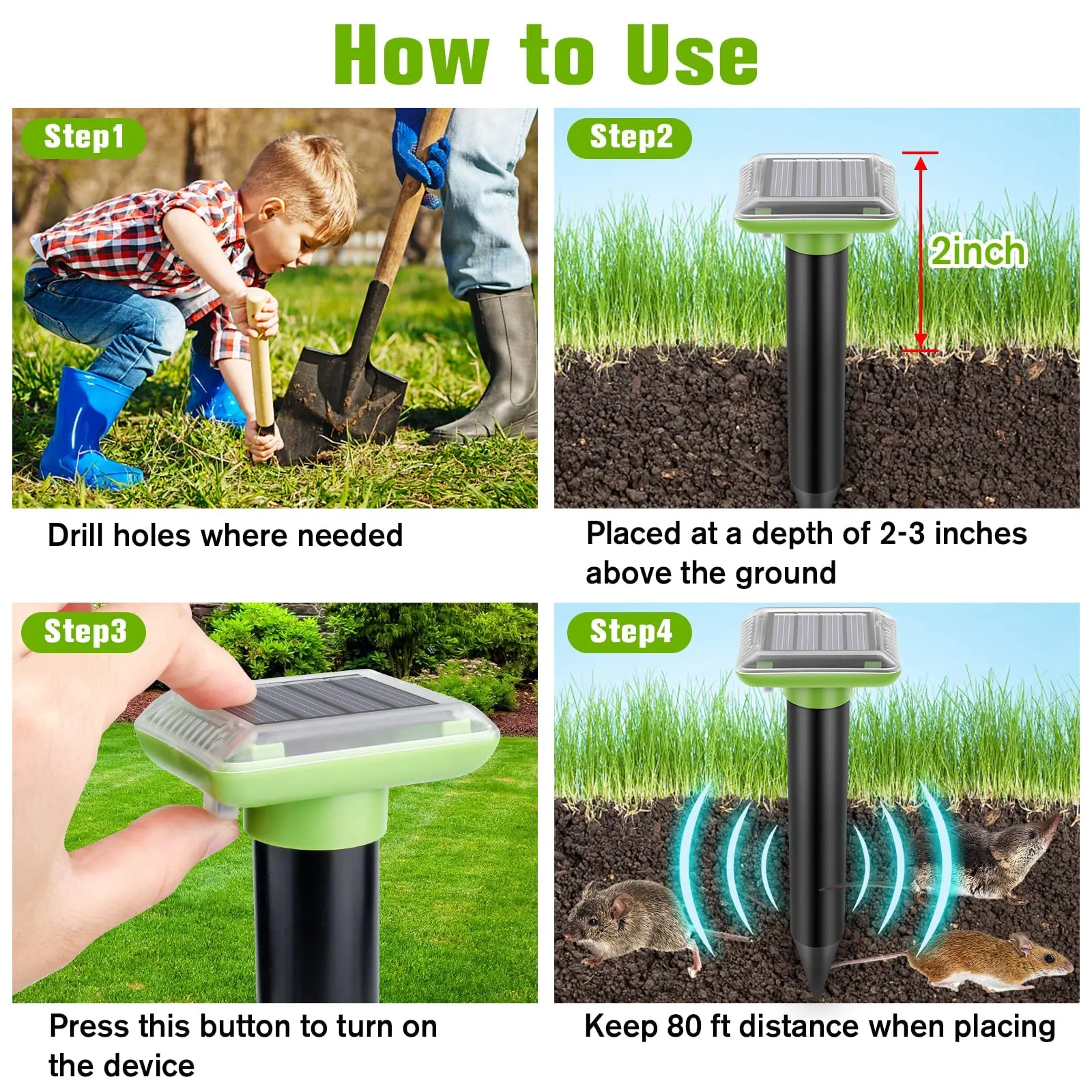 How to Use

Step1

Drill holes where needed

Step2

2inch

Placed at a depth of 2-3 inches above the ground

Step3

Press this button to turn on the device

Step4

Keep 80 ft distance when placing