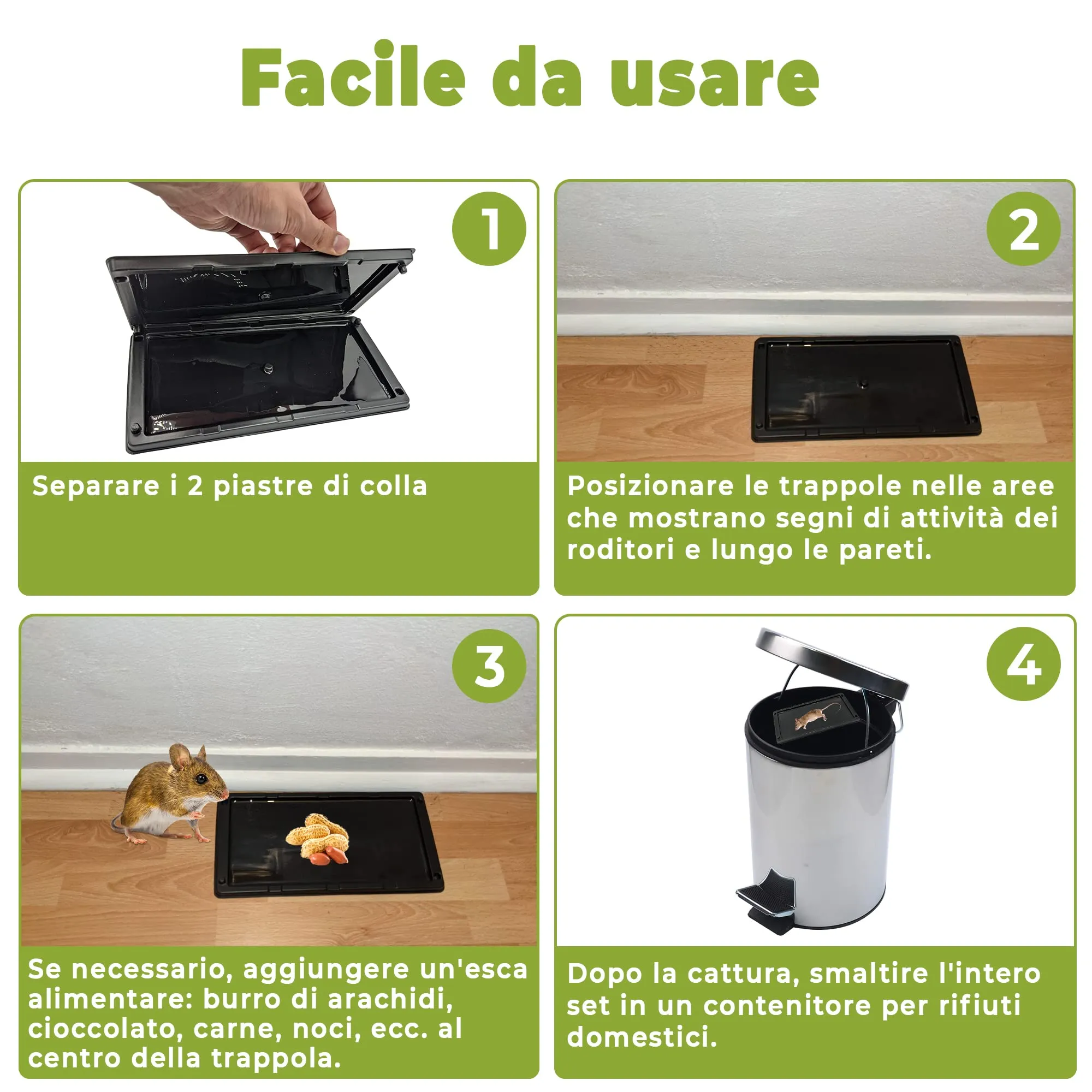 Facile da usare

1

Separare i 2 piastre di colla

2

Posizionare le trappole nelle aree che mostrano segni di attività dei roditori e lungo le pareti.

3

Se necessario, aggiungere un'esca alimentare: burro di arachidi, cioccolato, carne, noci, ecc. al centro della trappola.

4

Dopo la cattura, smaltire l'intero set in un contenitore per rifiuti domestici.