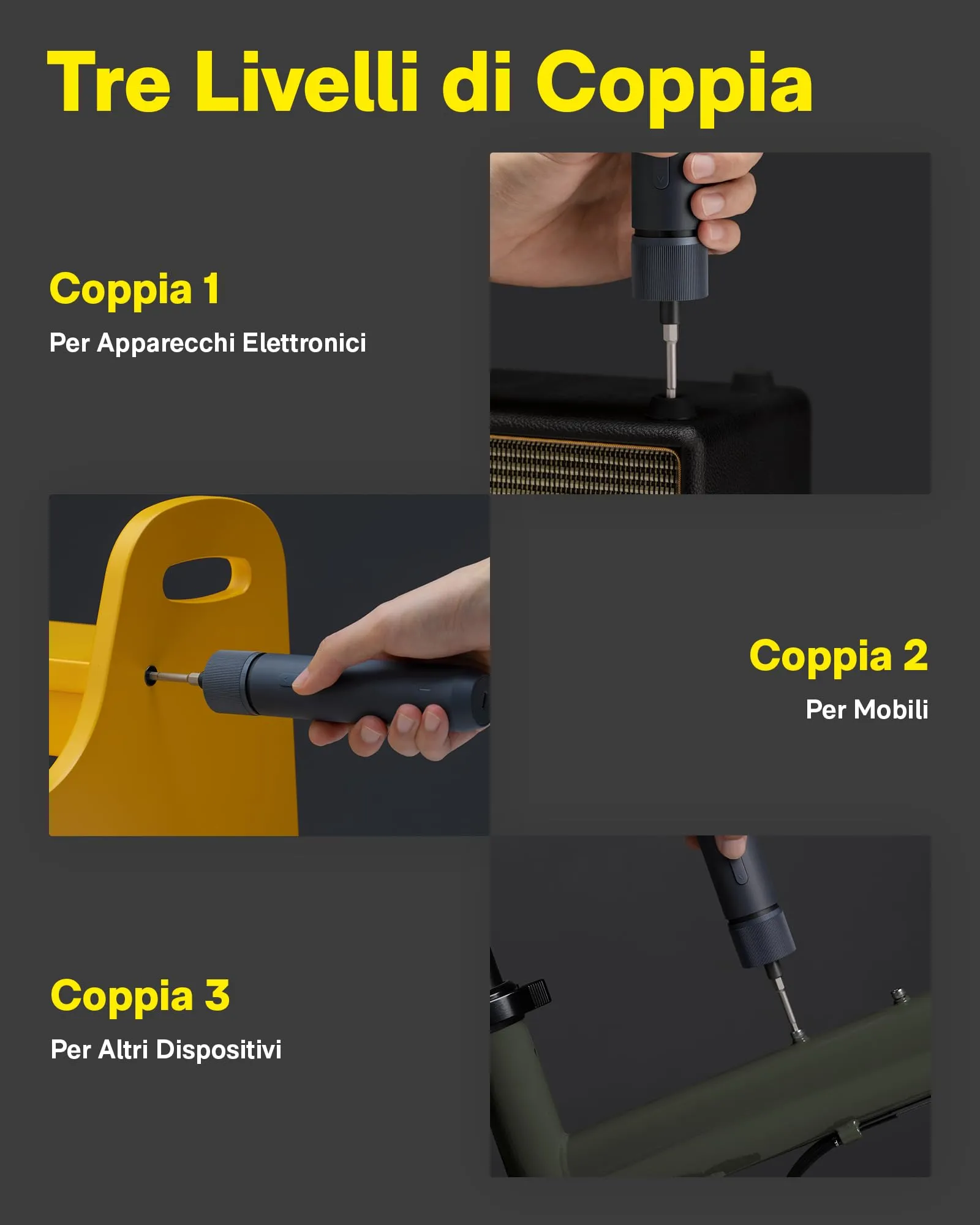 Tre Livelli di Coppia

Coppia 1

Per Apparecchi Elettronici

Coppia 2

Per Mobili

Coppia 3

Per Altri Dispositivi