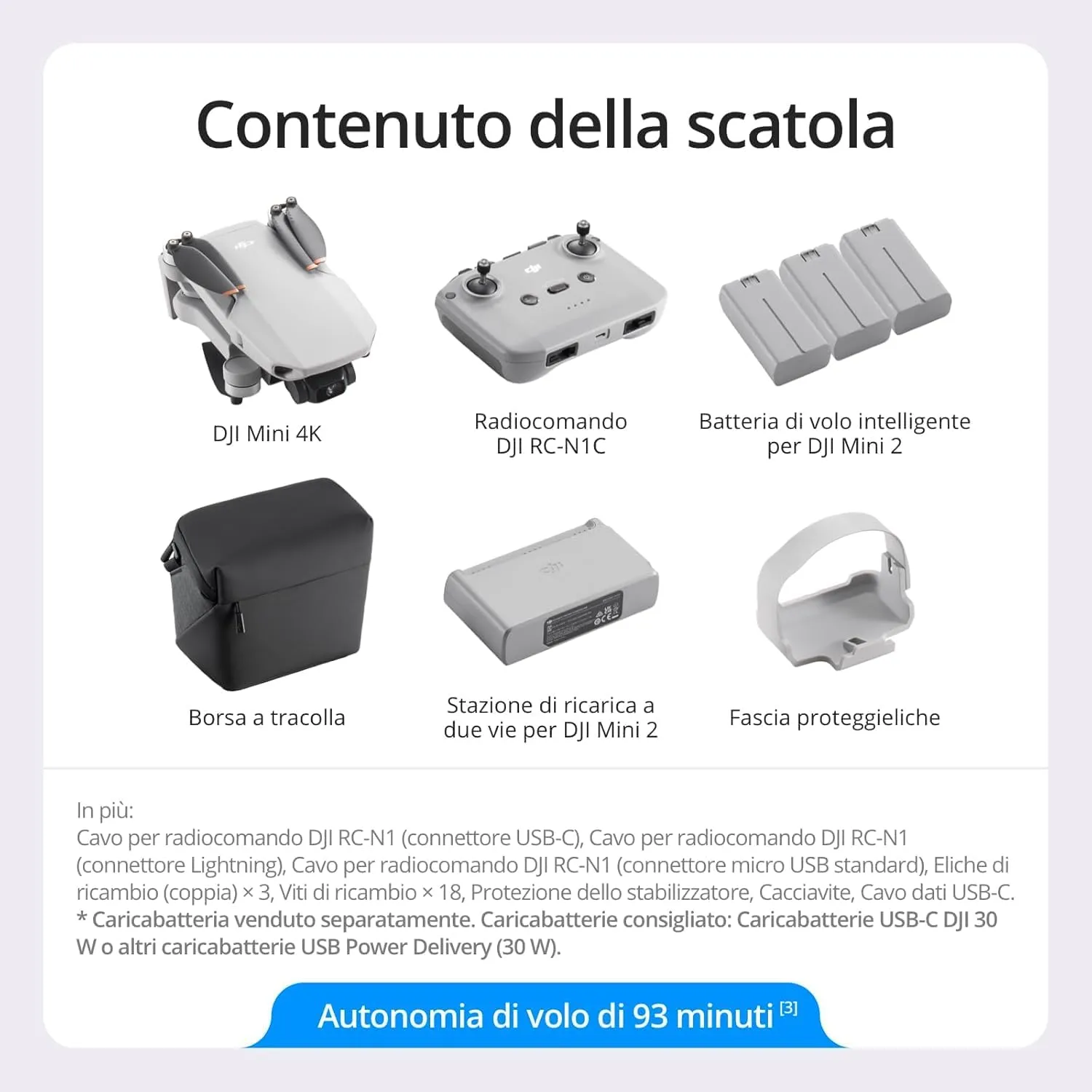 Contenuto della scatola

DJI Mini 4K

Radiocomando DJI RC-N1C

Batteria di volo intelligente per DJI Mini 2

Borsa a tracolla

Stazione di ricarica a due vie per DJI Mini 2

Fascia proteggieliche

In più:
Cavo per radiocomando DJI RC-N1 (connettore USB-C), Cavo per radiocomando DJI RC-N1 (connettore Lightning), Cavo per radiocomando DJI RC-N1 (connettore micro USB standard), Eliche di ricambio (coppia) × 3, Viti di ricambio × 18, Protezione dello stabilizzatore, Cacciavite, Cavo dati USB-C.
* Caricabatteria venduto separatamente. Caricabatterie consigliato: Caricabatterie USB-C DJI 30 W o altri caricabatterie USB Power Delivery (30 W).

Autonomia di volo di 93 minuti $^{[3]}$