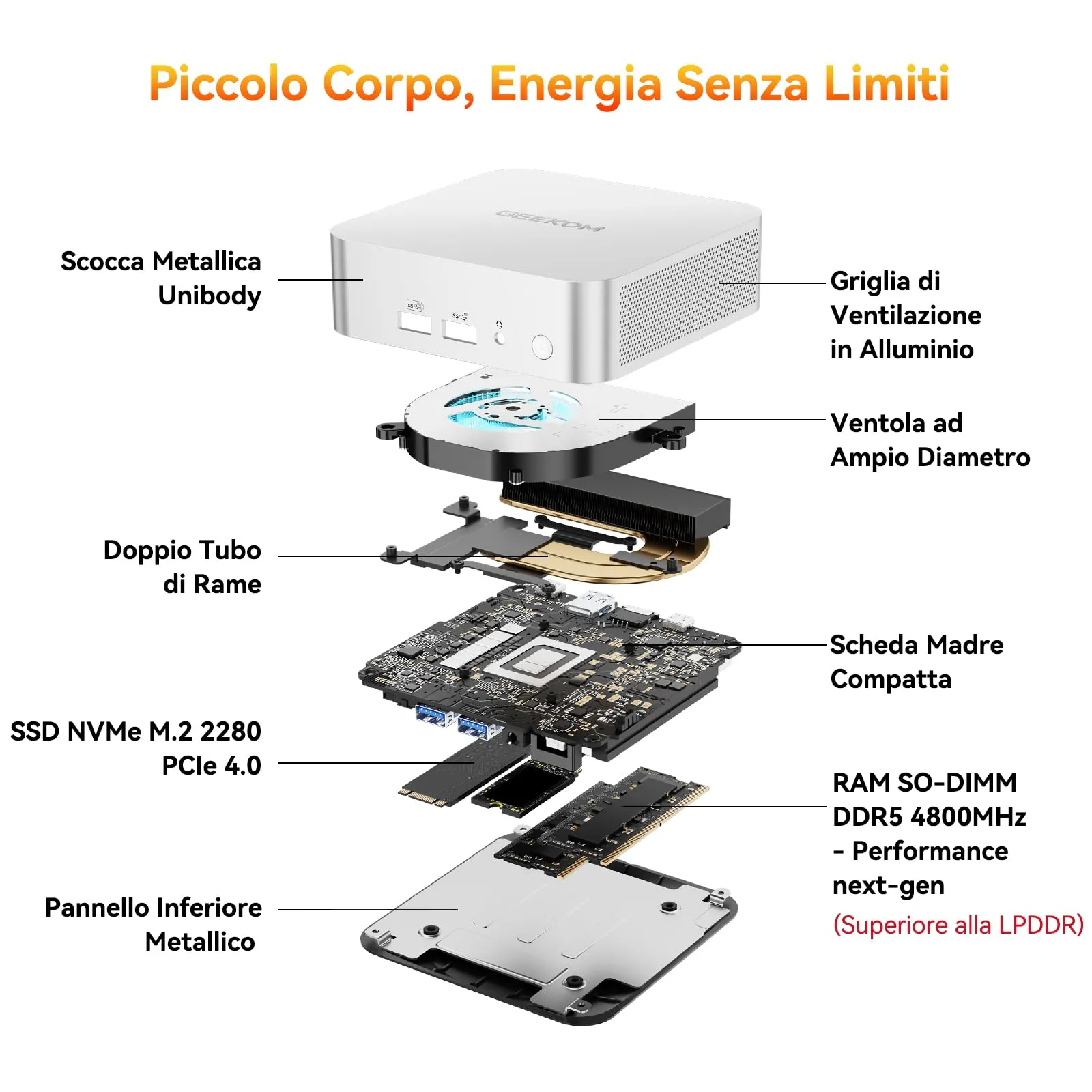 Piccolo Corpo, Energia Senza Limiti

GEEKOM

Scocca Metallica Unibody

Griglia di Ventilazione in Alluminio

Ventola ad Ampio Diametro

Doppio Tubo di Rame

Scheda Madre Compatta

SSD NVMe M.2 2280 PCIe 4.0

RAM SO-DIMM DDR5 4800MHz - Performance next-gen
(Superiore alla LPDDR)

Pannello Inferiore Metallico