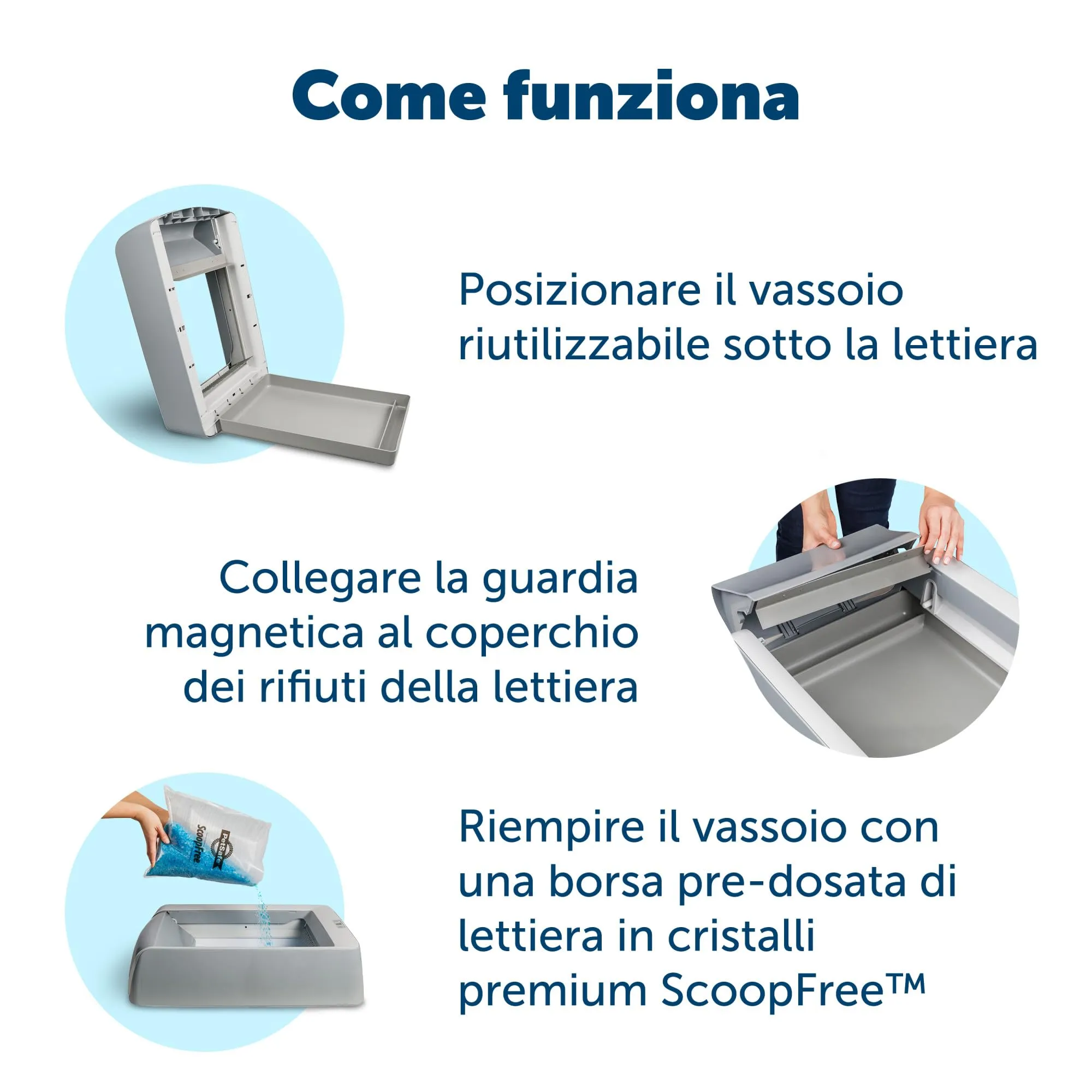 Come funziona

Posizionare il vassoio riutilizzabile sotto la lettiera

Collegare la guardia magnetica al coperchio dei rifiuti della lettiera

PetSafe
ScoopFree

Riempire il vassoio con una borsa pre-dosata di lettiera in cristalli premium ScoopFree™