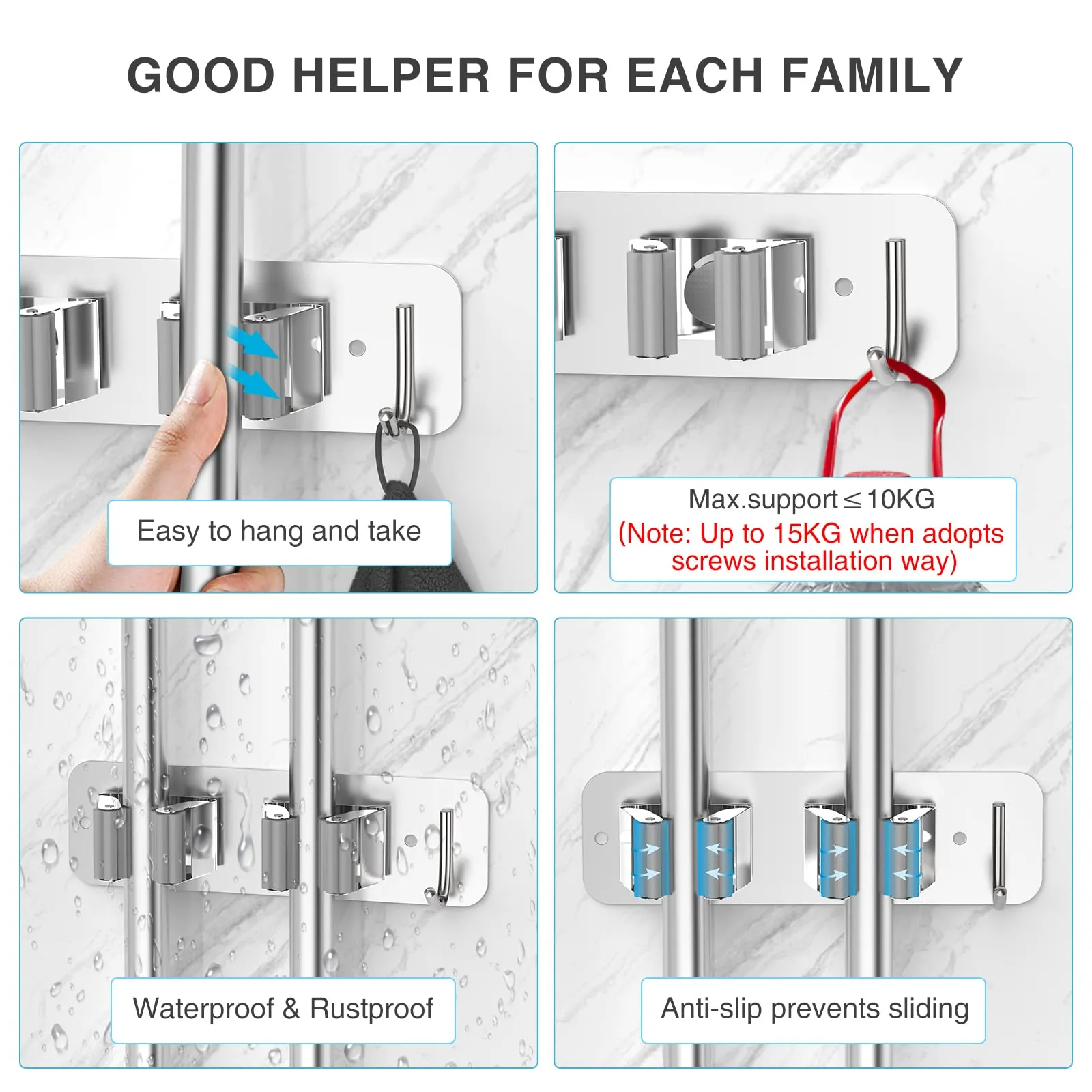 GOOD HELPER FOR EACH FAMILY

Easy to hang and take

Max.support$\leq$10KG
(Note: Up to 15KG when adopts screws installation way)

Waterproof & Rustproof

Anti-slip prevents sliding