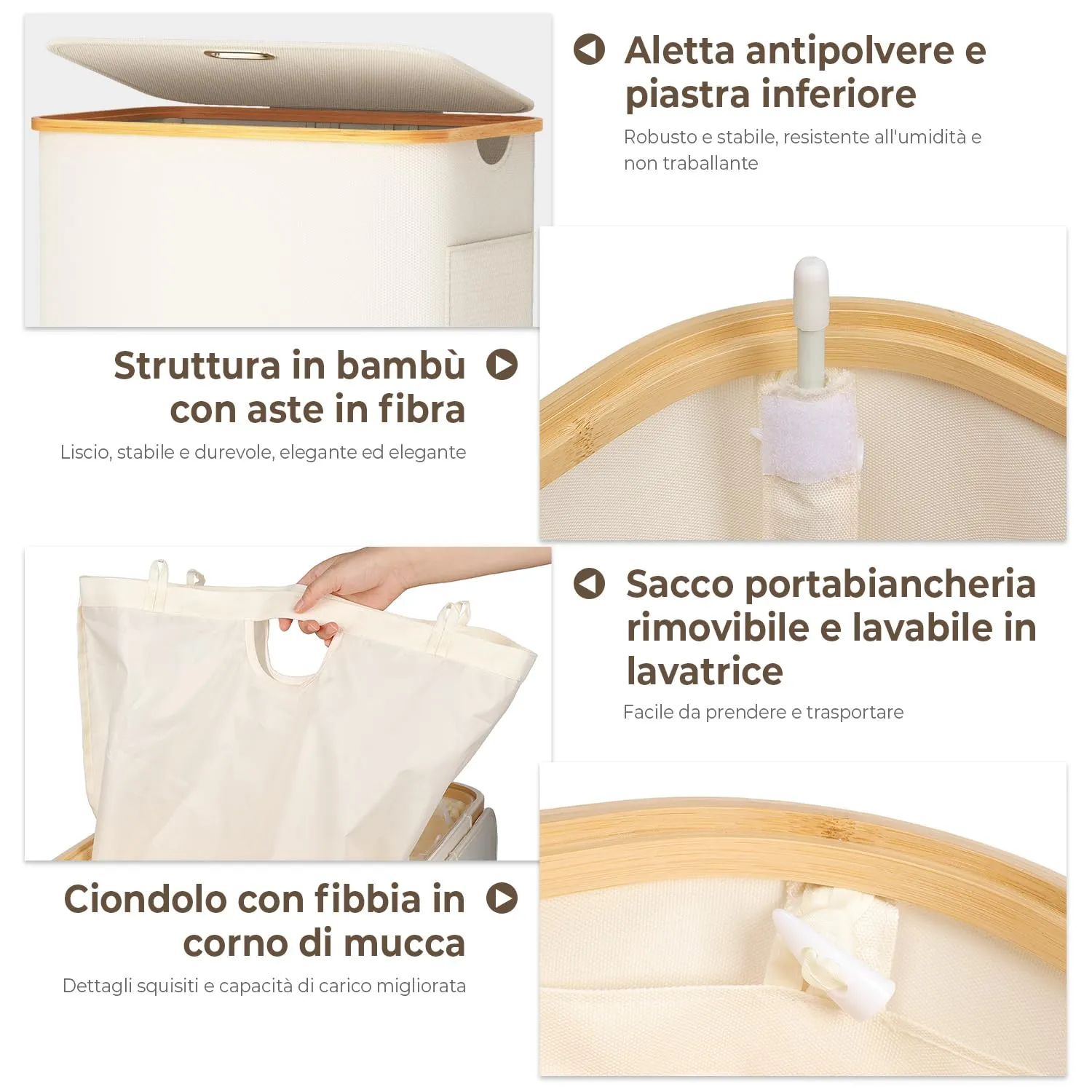 Aletta antipolvere e piastra inferiore

Robusto e stabile, resistente all'umidità e non traballante

Struttura in bambù con aste in fibra

Liscio, stabile e durevole, elegante ed elegante

Sacco portabiancheria rimovibile e lavabile in lavatrice

Facile da prendere e trasportare

Ciondolo con fibbia in corno di mucca

Dettagli squisiti e capacità di carico migliorata