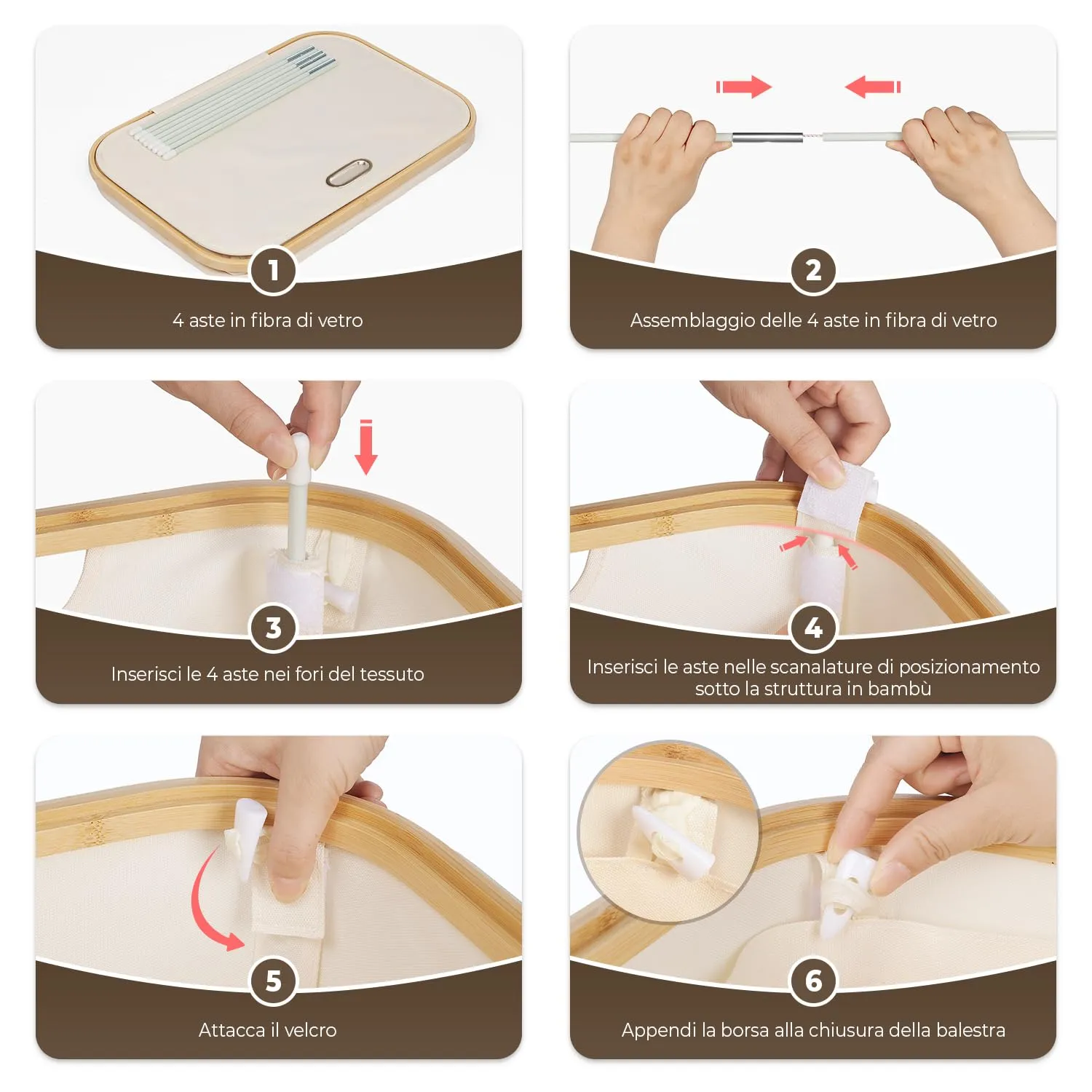 1
4 aste in fibra di vetro

2
Assemblaggio delle 4 aste in fibra di vetro

3
Inserisci le 4 aste nei fori del tessuto

4
Inserisci le aste nelle scanalature di posizionamento sotto la struttura in bambù

5
Attacca il velcro

6
Appendi la borsa alla chiusura della balestra