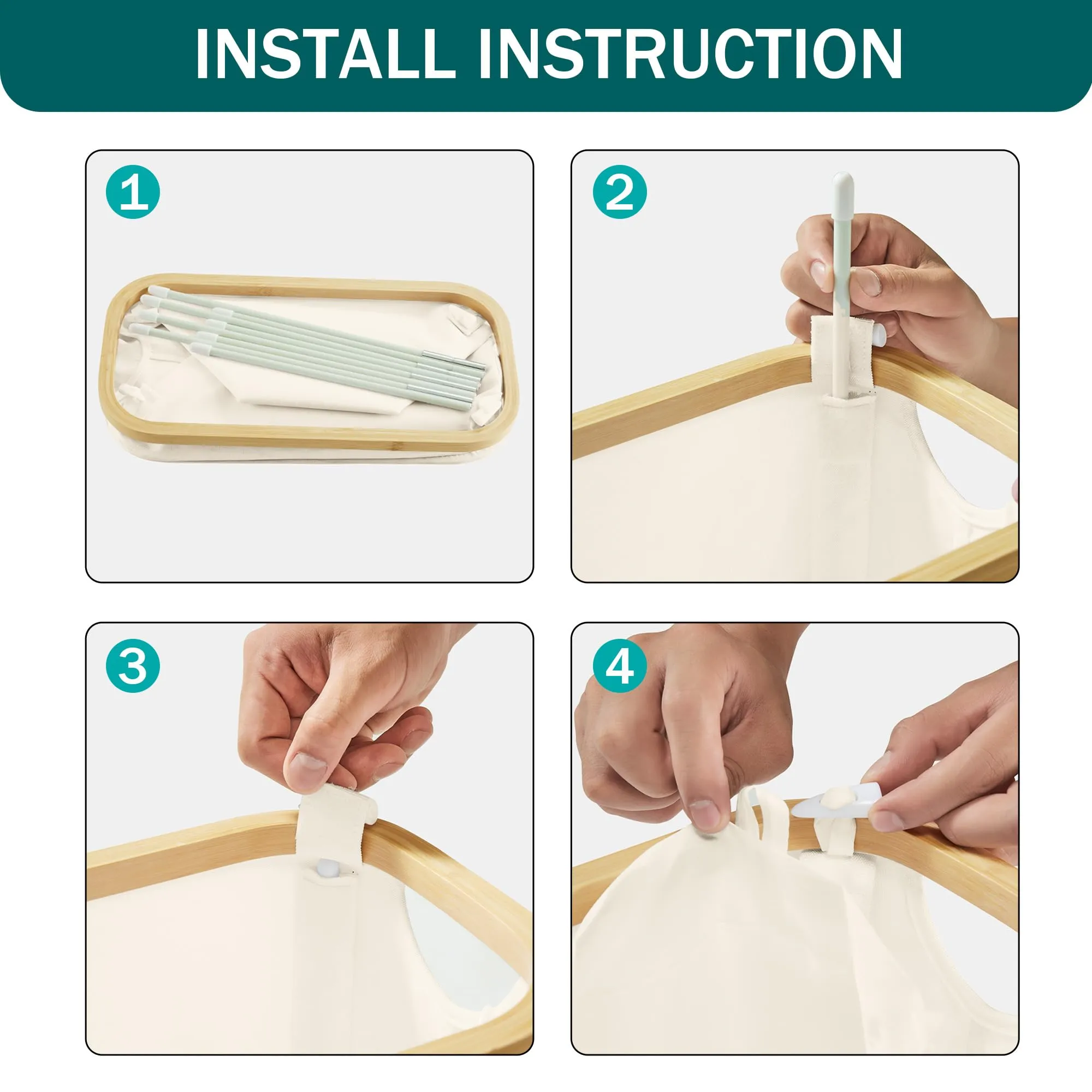 INSTALL INSTRUCTION

1

2

3

4