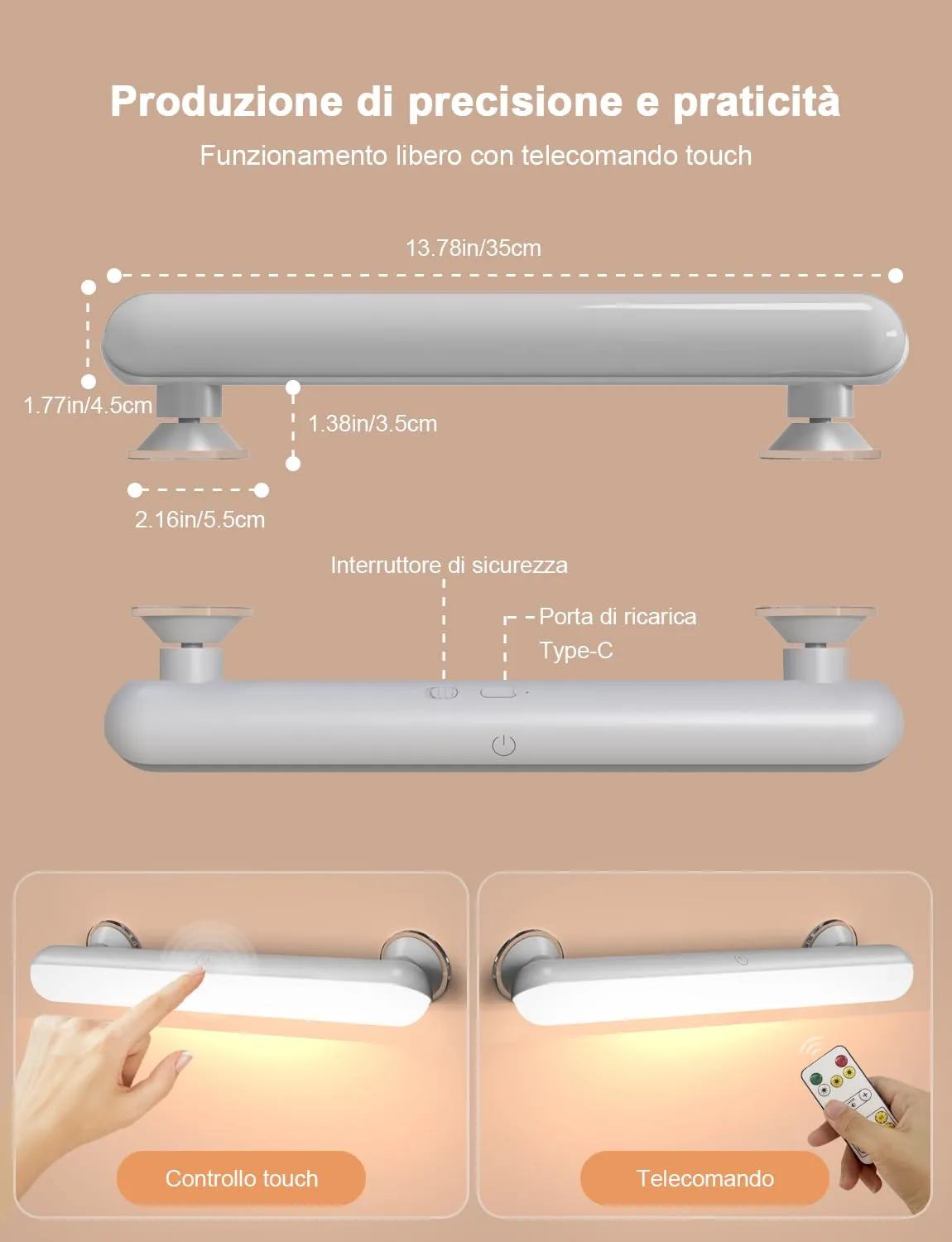 Produzione di precisione e praticità

Funzionamento libero con telecomando touch

13.78in/35cm

1.77in/4.5cm

1.38in/3.5cm

2.16in/5.5cm

Interruttore di sicurezza

Porta di ricarica Type-C

Controllo touch

Telecomando