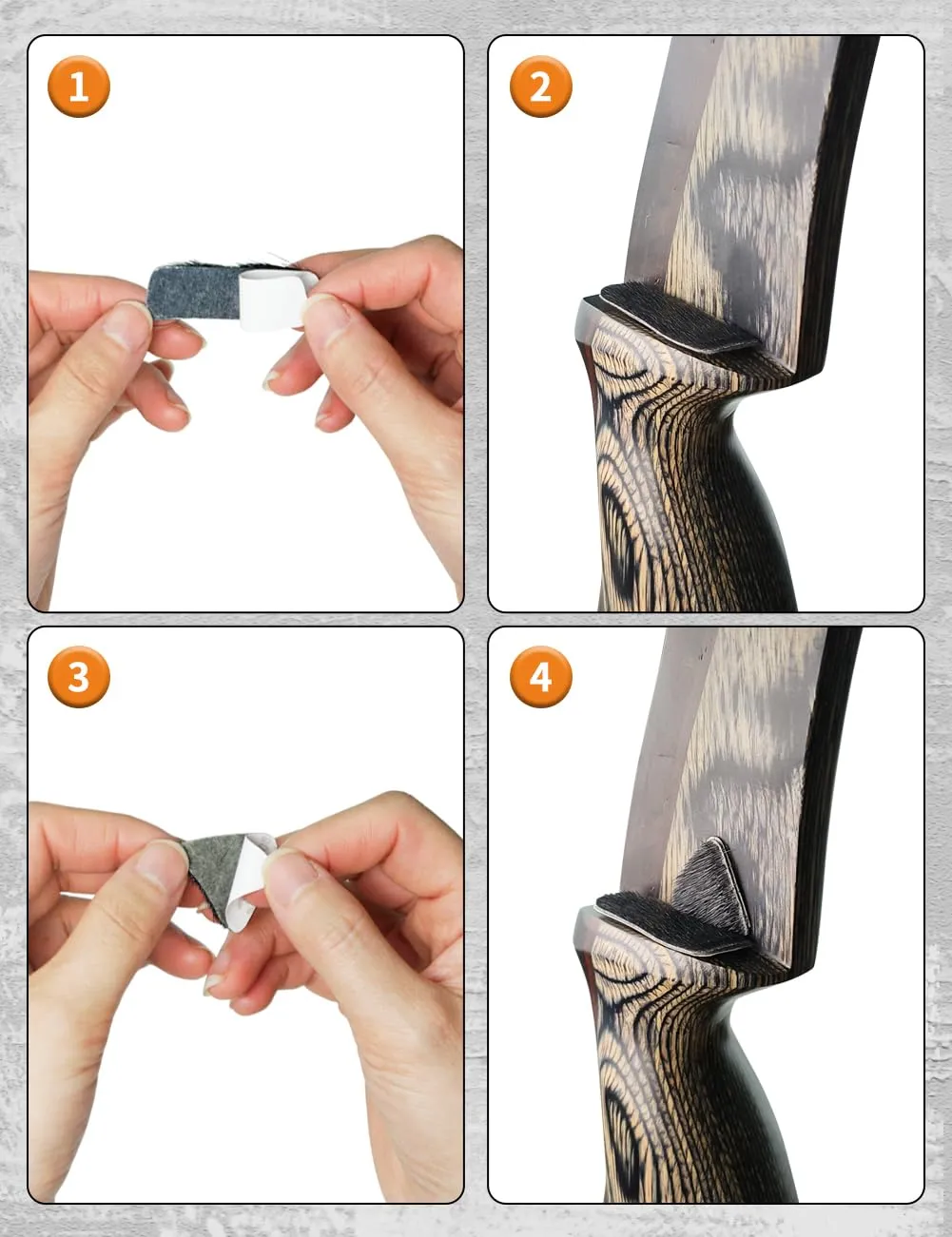 1

2

3

4