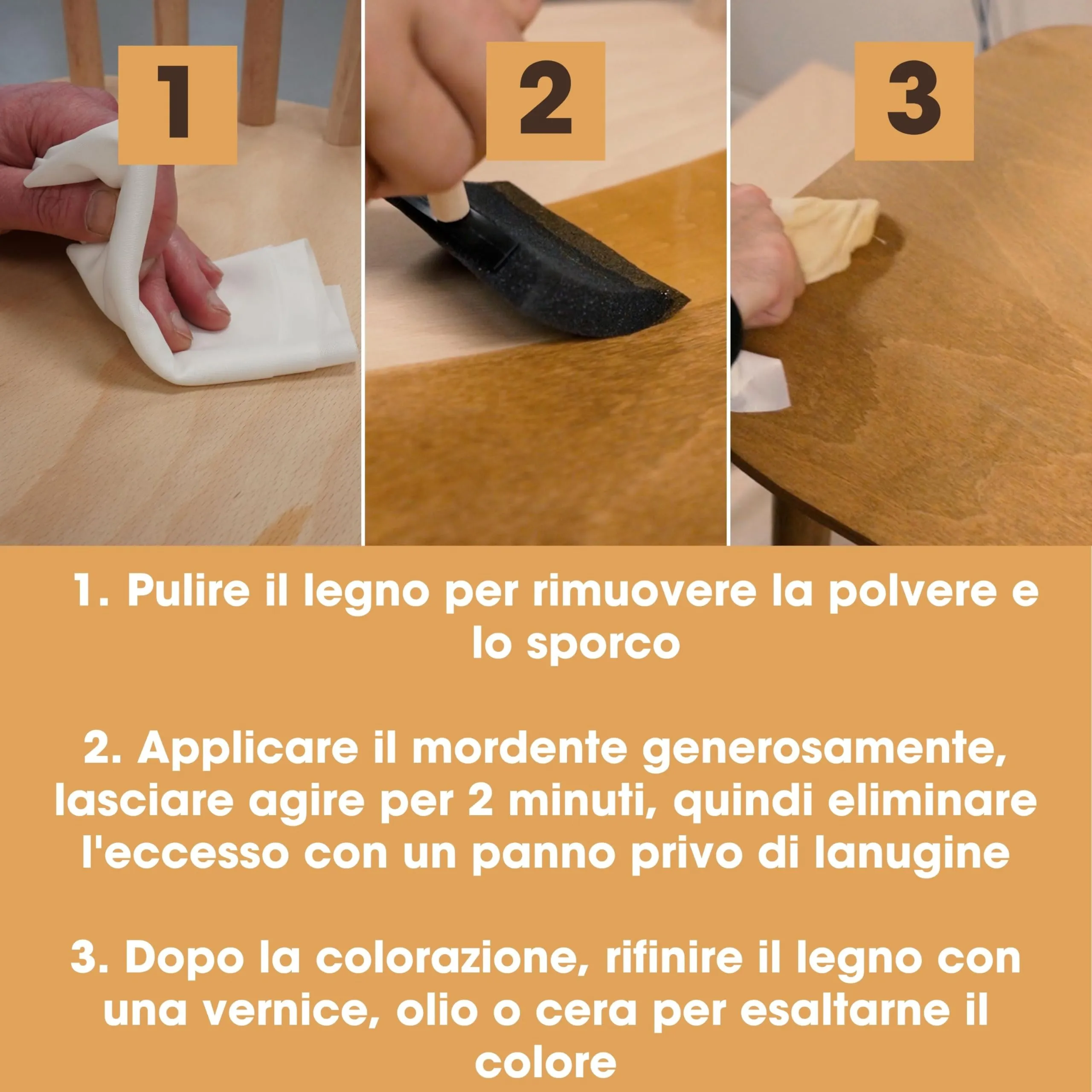 1

2

3

1. Pulire il legno per rimuovere la polvere e lo sporco

2. Applicare il mordente generosamente, lasciare agire per 2 minuti, quindi eliminare l'eccesso con un panno privo di lanugine

3. Dopo la colorazione, rifinire il legno con una vernice, olio o cera per esaltarne il colore