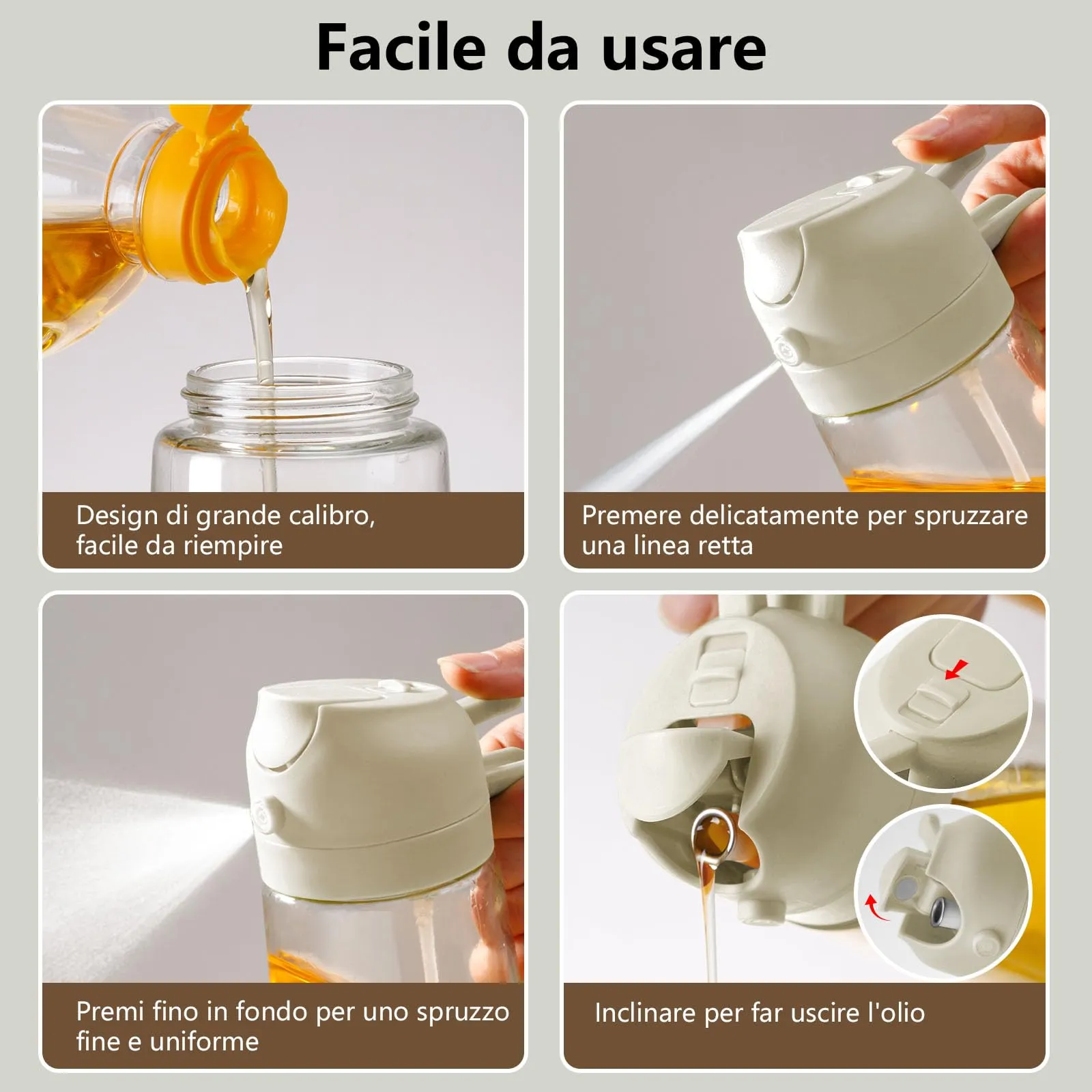 Facile da usare

Design di grande calibro, facile da riempire

Premere delicatamente per spruzzare una linea retta

Premi fino in fondo per uno spruzzo fine e uniforme

Inclinare per far uscire l'olio