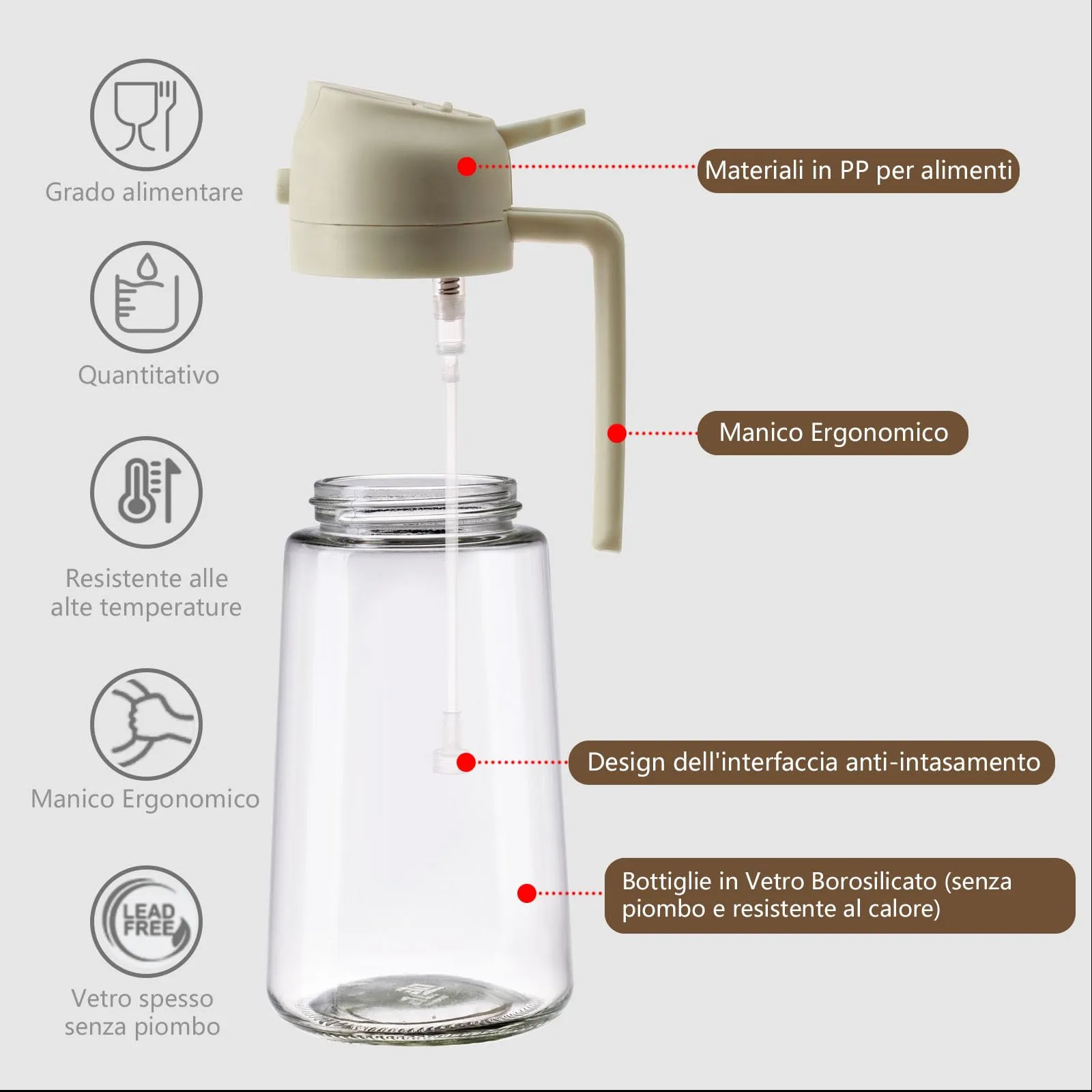 Grado alimentare

Quantitativo

Resistente alle alte temperature

Manico Ergonomico

LEAD FREE

Vetro spesso senza piombo

Materiali in PP per alimenti

Manico Ergonomico

Design dell'interfaccia anti-intasamento

Bottiglie in Vetro Borosilicato (senza piombo e resistente al calore)