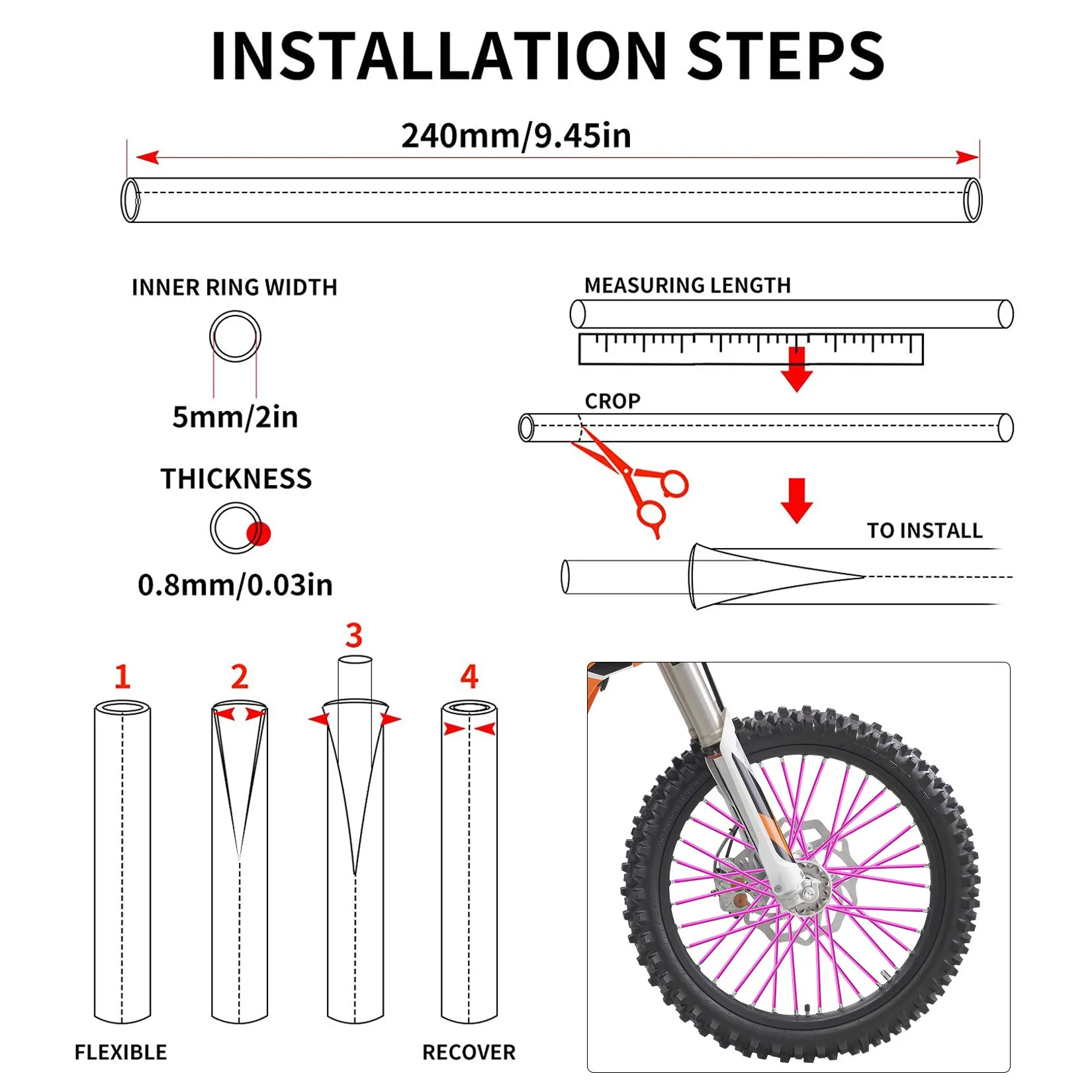 INSTALLATION STEPS

240mm/9.45in

INNER RING WIDTH

5mm/2in

THICKNESS

0.8mm/0.03in

MEASURING LENGTH

CROP

TO INSTALL

1

2

3

4

FLEXIBLE

RECOVER