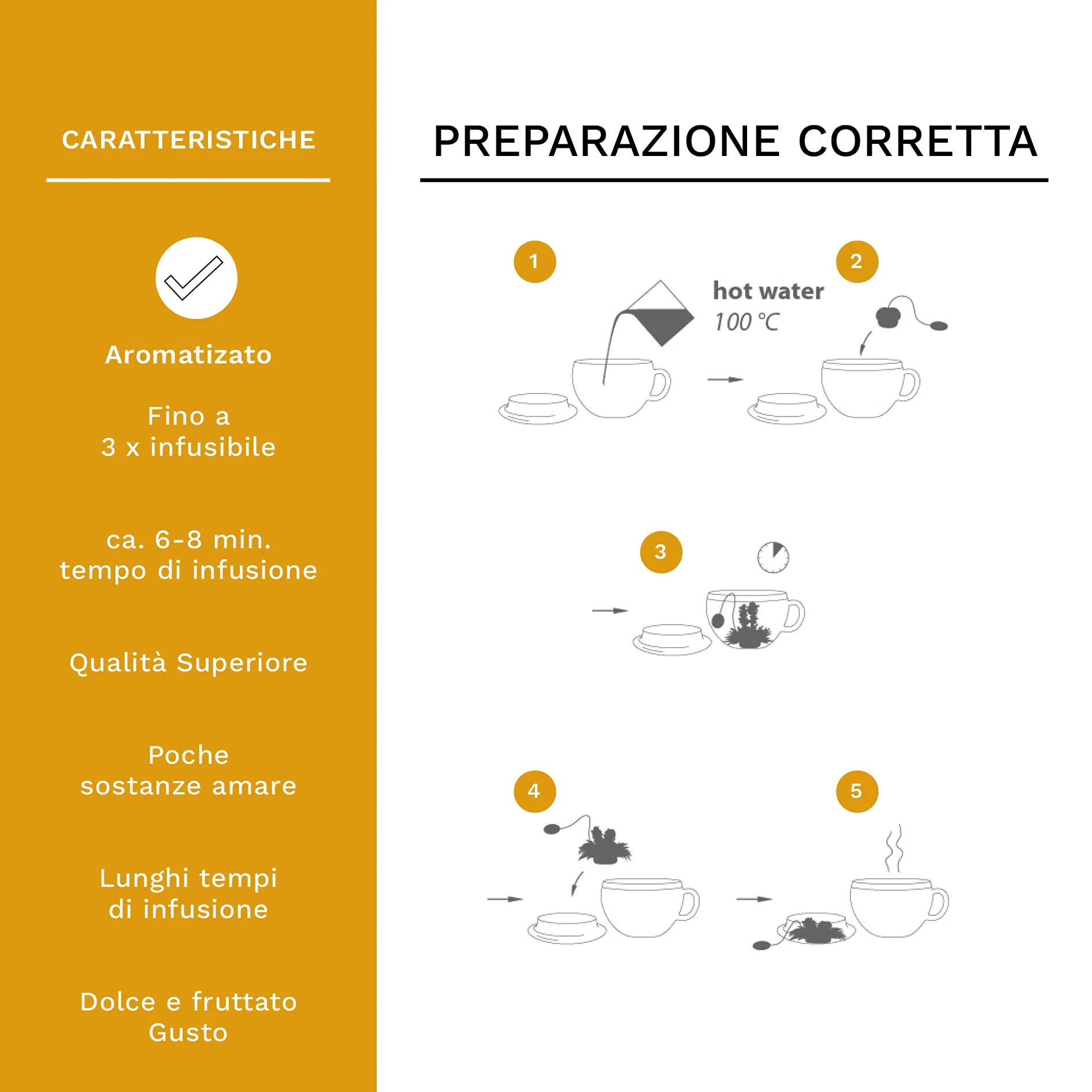 CARATTERISTICHE

Aromatizato

Fino a
3 x infusibile

ca. 6-8 min.
tempo di infusione

Qualità Superiore

Poche
sostanze amare

Lunghi tempi
di infusione

Dolce e fruttato
Gusto

PREPARAZIONE CORRETTA

1

hot water
100 °C

2

3

4

5