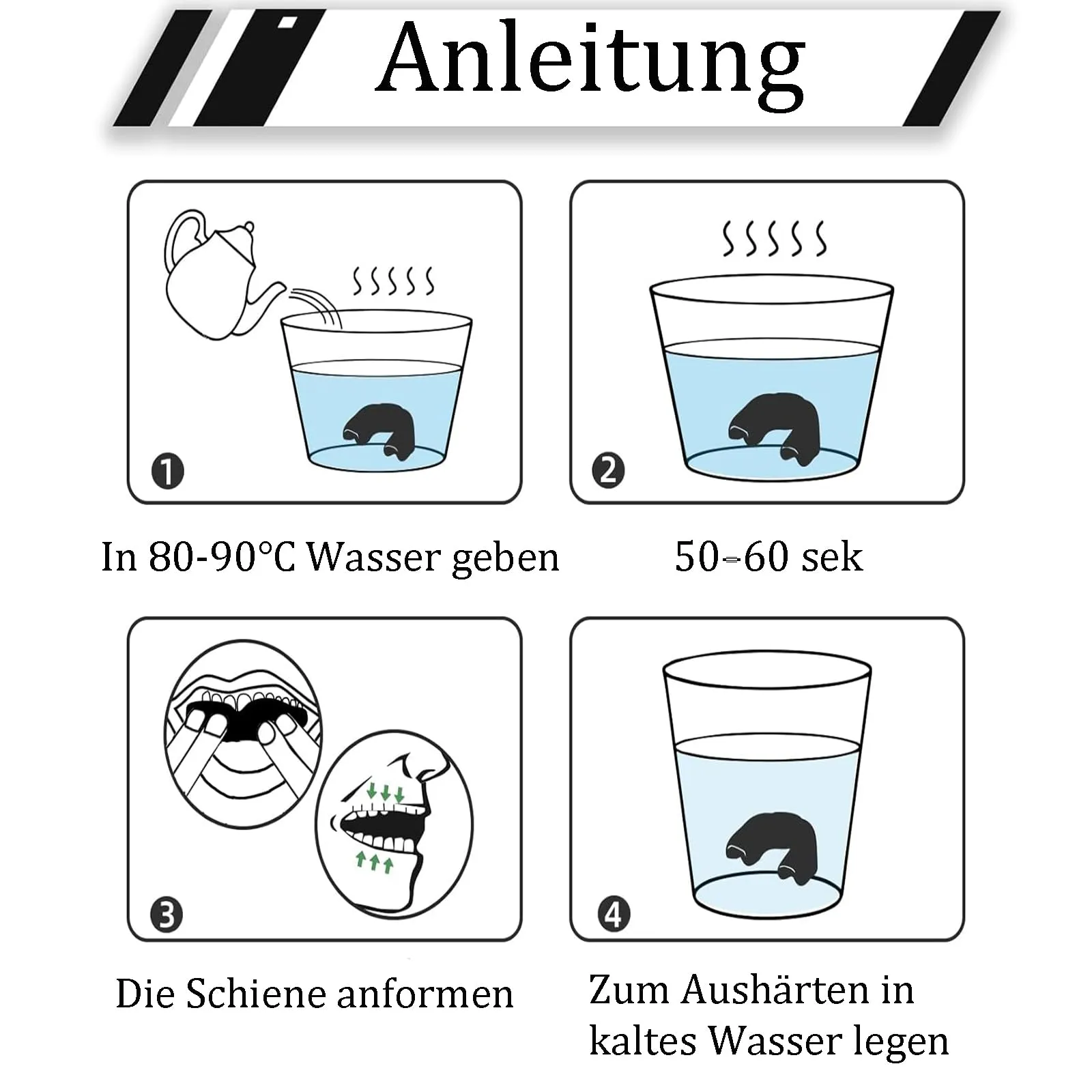 Anleitung

1

In 80-90°C Wasser geben

2

50-60 sek

3

Die Schiene anformen

4

Zum Aushärten in kaltes Wasser legen