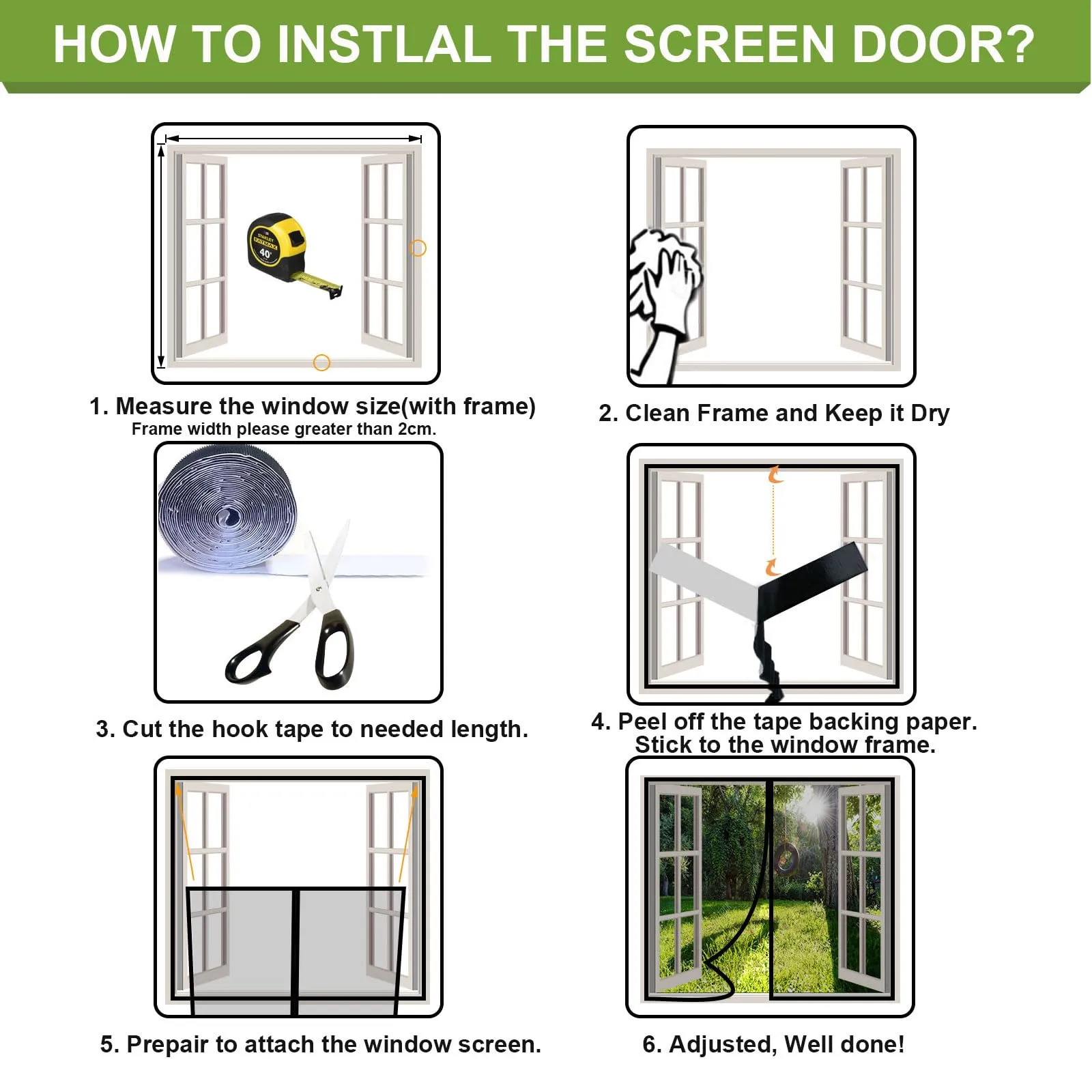 HOW TO INSTLAL THE SCREEN DOOR?

STANLEY
FATMAX
40'

1. Measure the window size(with frame)
Frame width please greater than 2cm.

2. Clean Frame and Keep it Dry

3. Cut the hook tape to needed length.

4. Peel off the tape backing paper. Stick to the window frame.

5. Prepair to attach the window screen.

6. Adjusted, Well done!