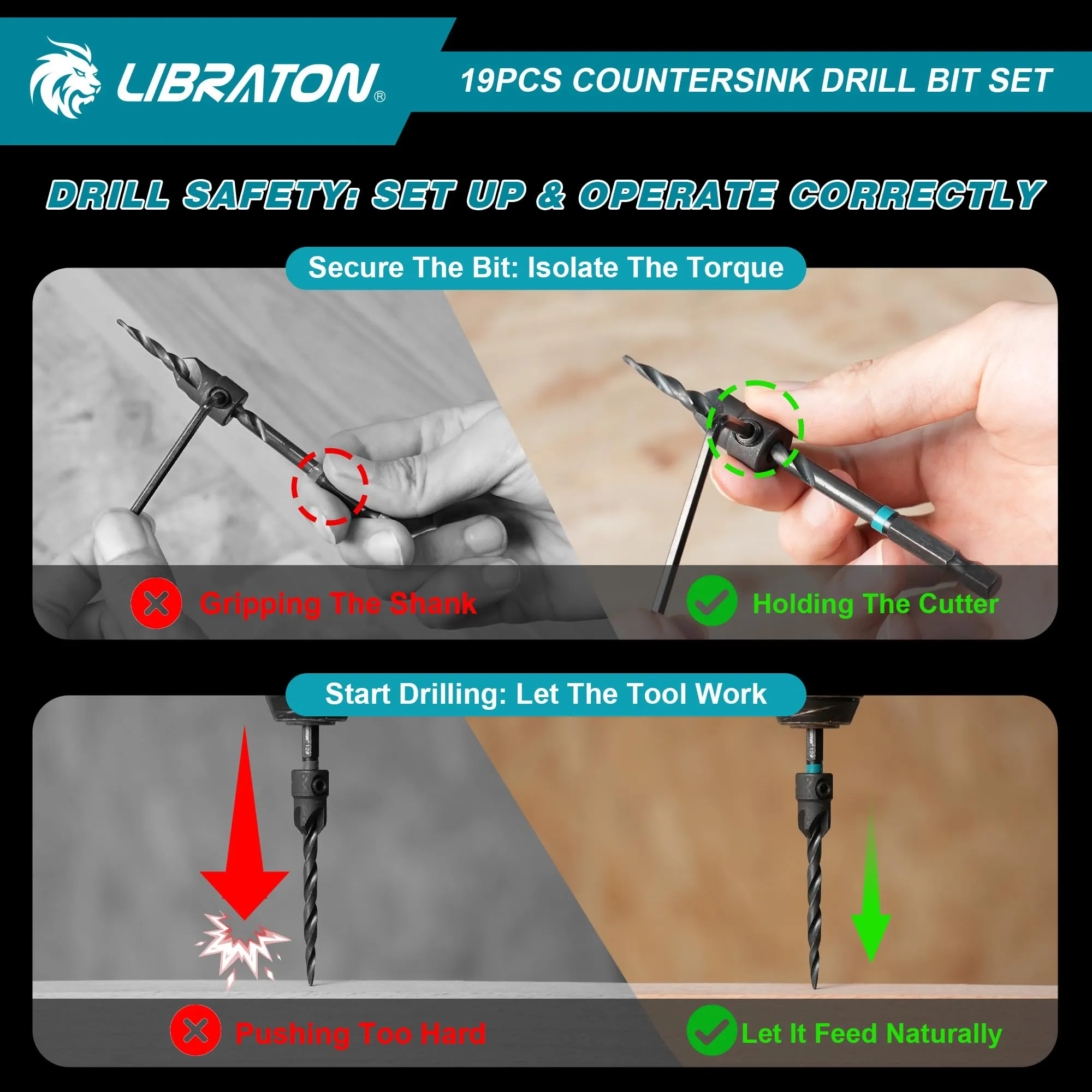 LIBRATON®

19PCS COUNTERSINK DRILL BIT SET

DRILL SAFETY: SET UP & OPERATE CORRECTLY

Secure The Bit: Isolate The Torque

Gripping The Shank

Holding The Cutter

Start Drilling: Let The Tool Work

12#

12#

Pushing Too Hard

Let It Feed Naturally