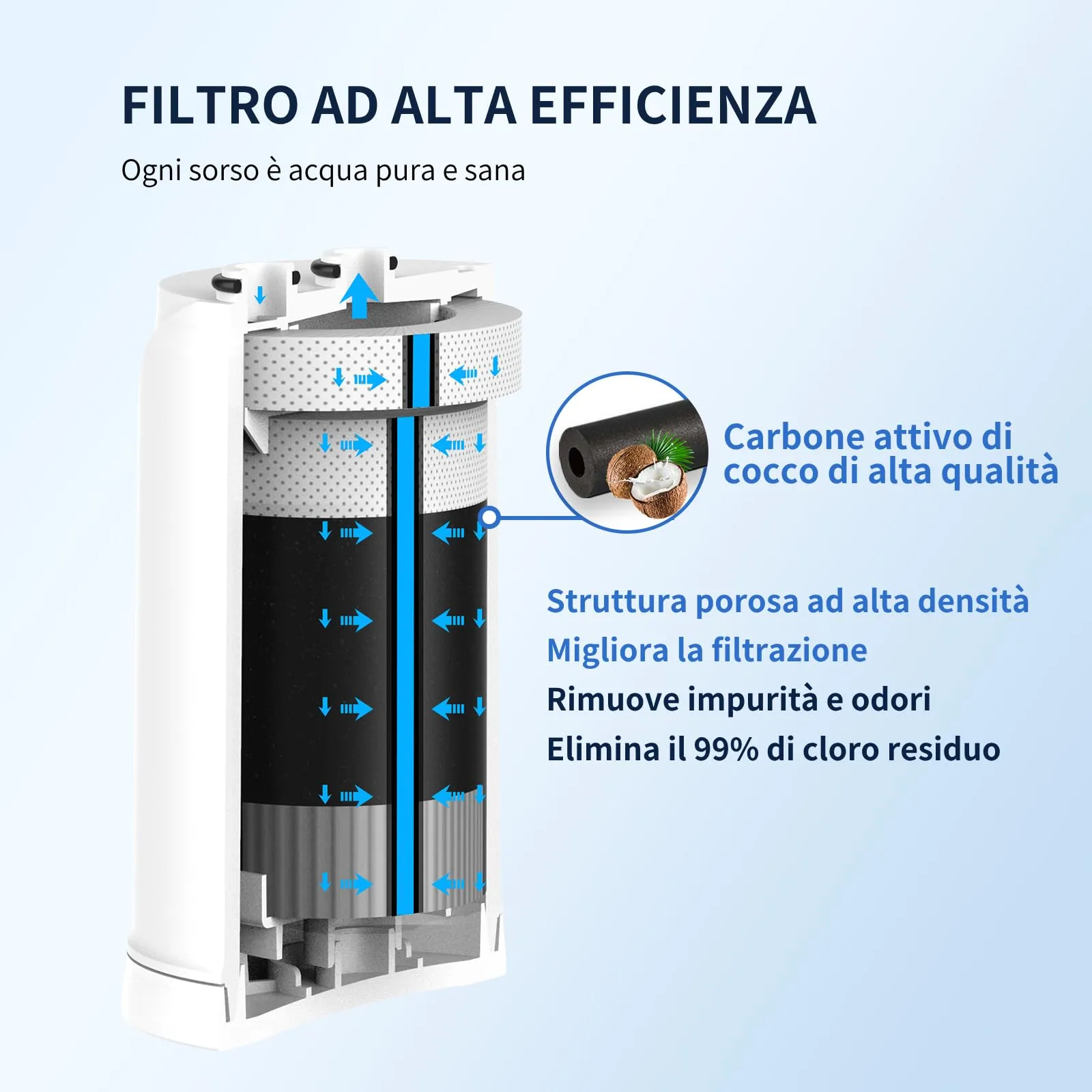 FILTRO AD ALTA EFFICIENZA

Ogni sorso è acqua pura e sana

Carbone attivo di cocco di alta qualità

Struttura porosa ad alta densità

Migliora la filtrazione

Rimuove impurità e odori

Elimina il 99% di cloro residuo