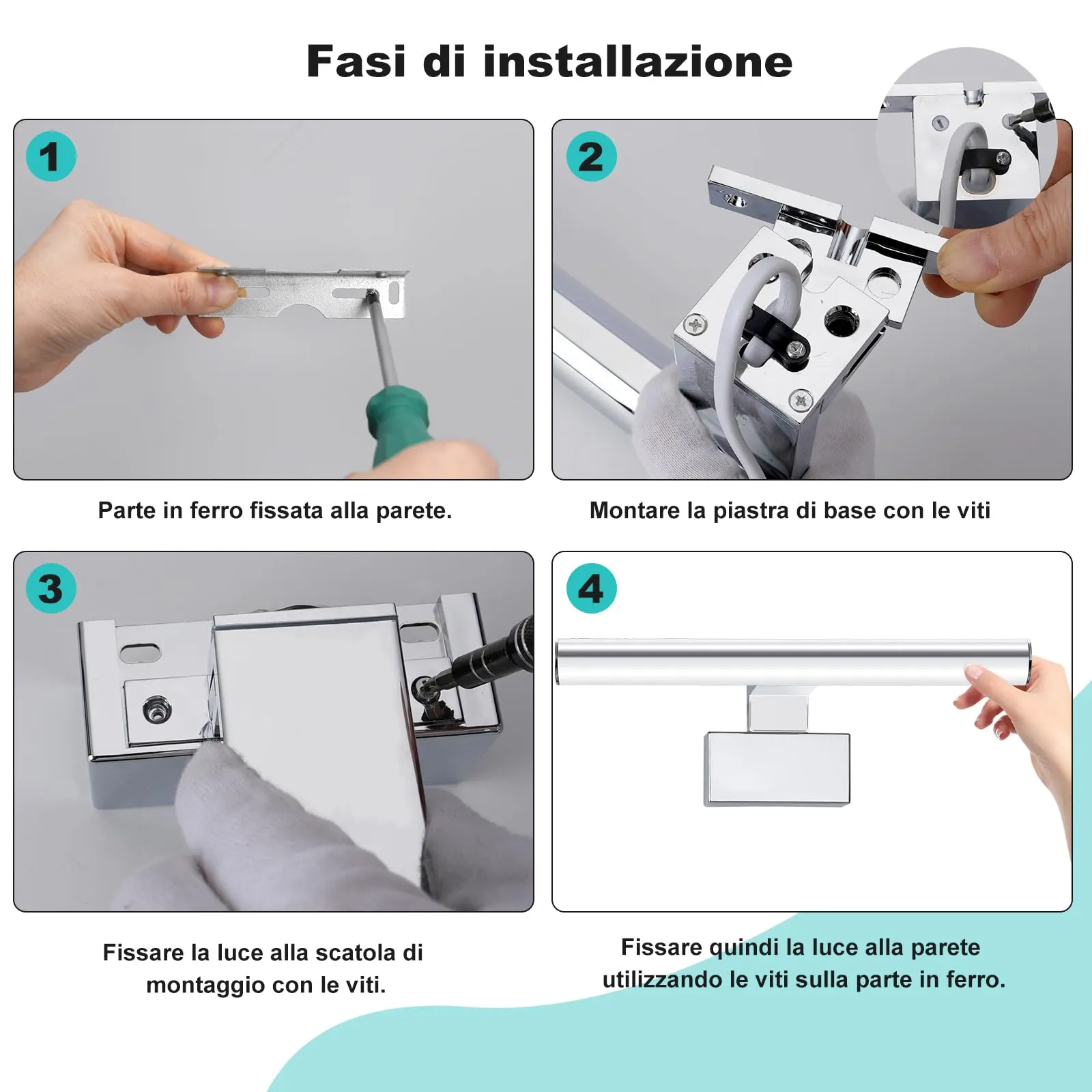 Fasi di installazione

1

Parte in ferro fissata alla parete.

2

Montare la piastra di base con le viti

3

Fissare la luce alla scatola di montaggio con le viti.

4

Fissare quindi la luce alla parete utilizzando le viti sulla parte in ferro.