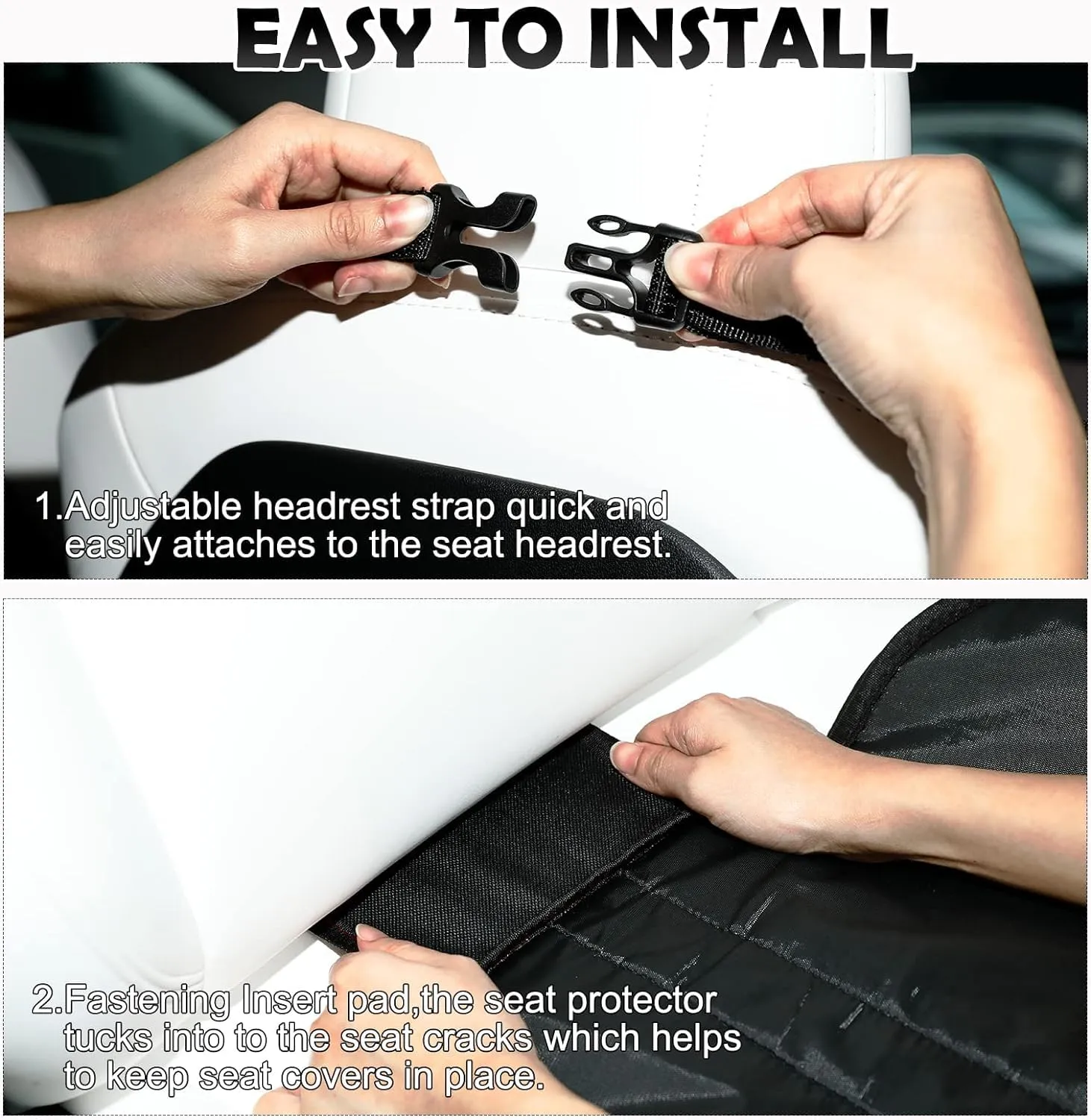 EASY TO INSTALL

1.Adjustable headrest strap quick and easily attaches to the seat headrest.

2.Fastening Insert pad,the seat protector tucks into to the seat cracks which helps to keep seat covers in place.