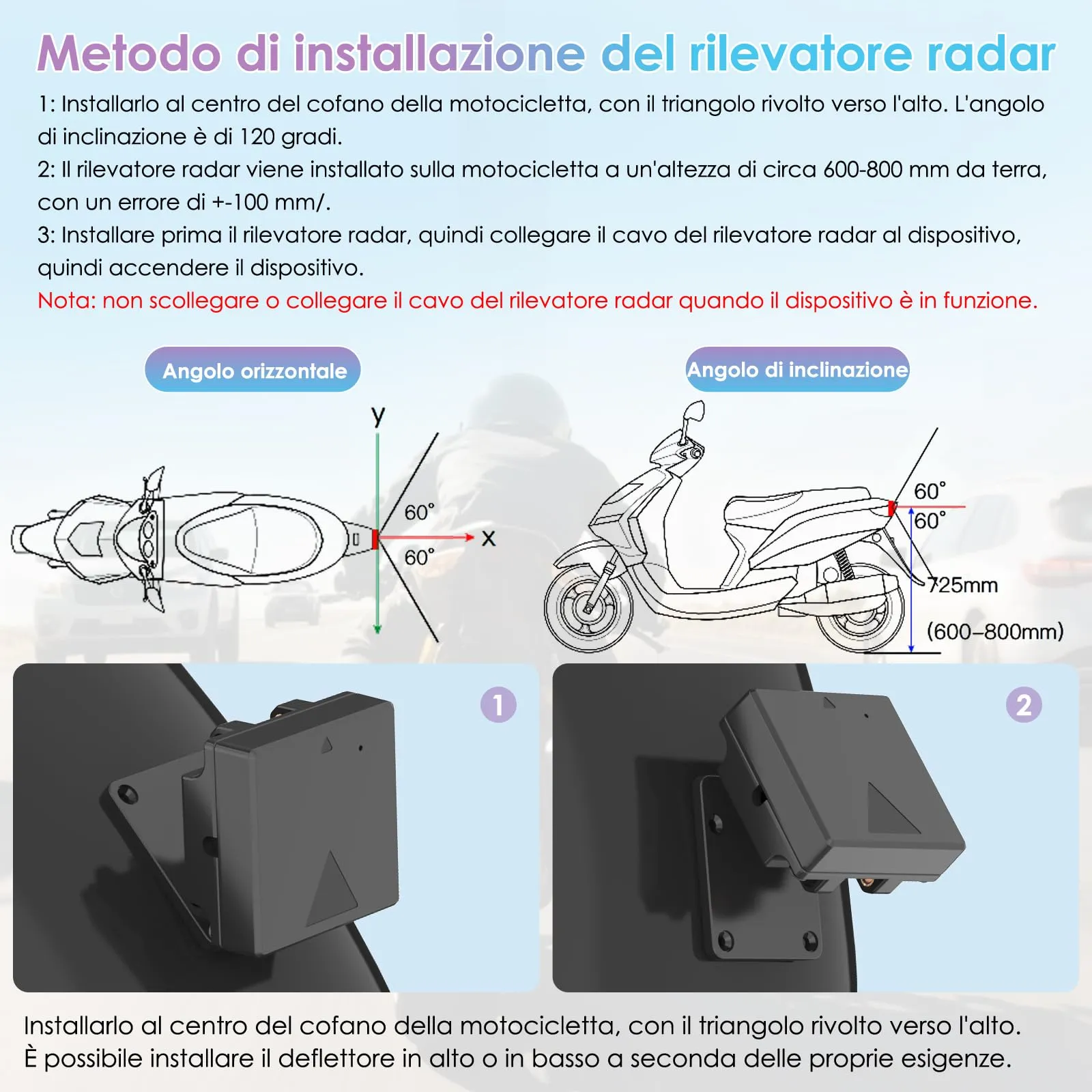 Metodo di installazione del rilevatore radar

1: Installarlo al centro del cofano della motocicletta, con il triangolo rivolto verso l'alto. L'angolo di inclinazione è di 120 gradi.
2: Il rilevatore radar viene installato sulla motocicletta a un'altezza di circa 600-800 mm da terra, con un errore di +-100 mm/.
3: Installare prima il rilevatore radar, quindi collegare il cavo del rilevatore radar al dispositivo, quindi accendere il dispositivo.
Nota: non scollegare o collegare il cavo del rilevatore radar quando il dispositivo è in funzione.

Angolo orizzontale

y
60°
x
60°

Angolo di inclinazione

60°
60°
725mm
(600–800mm)

1

2

Installarlo al centro del cofano della motocicletta, con il triangolo rivolto verso l'alto.
È possibile installare il deflettore in alto o in basso a seconda delle proprie esigenze.