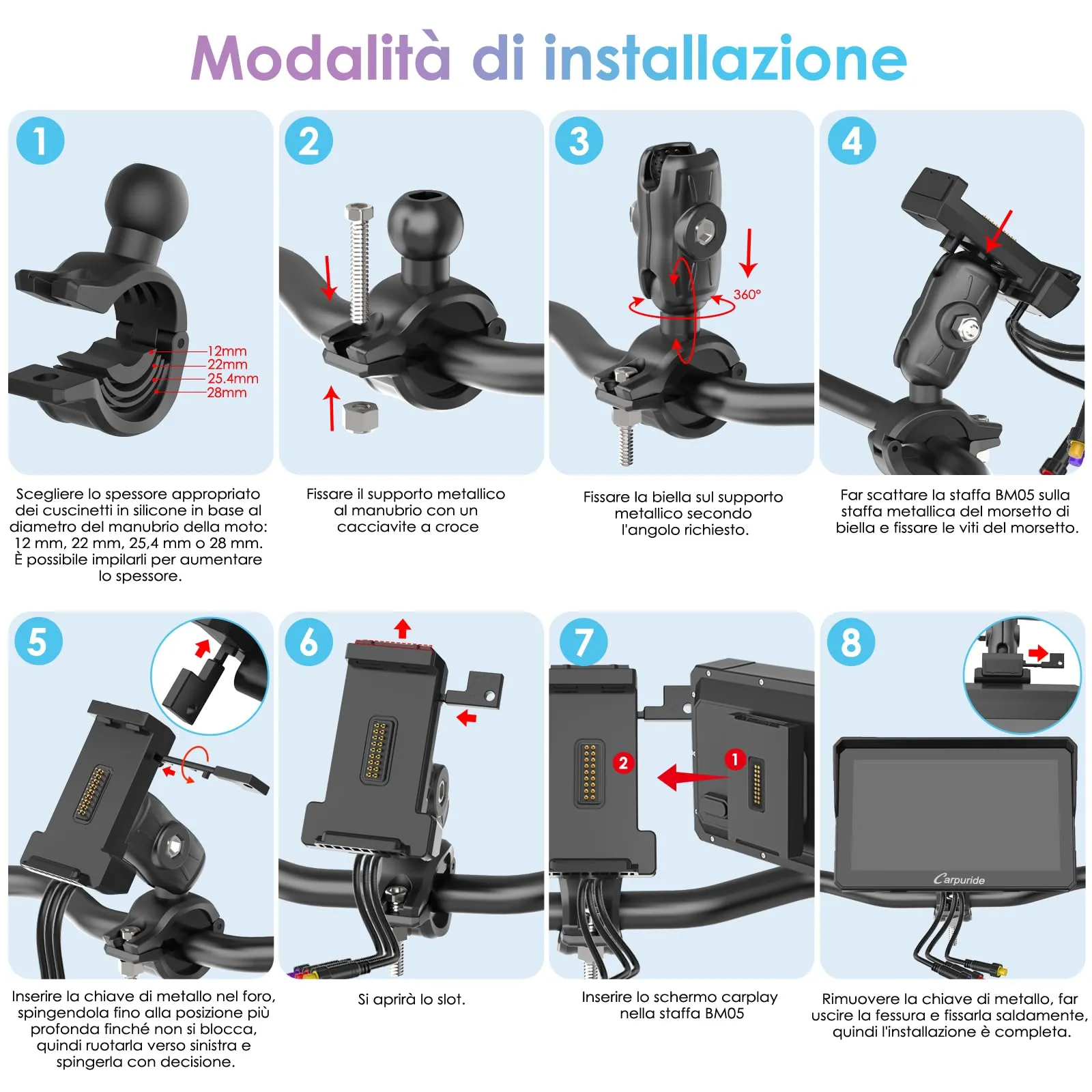 Modalità di installazione

1

12mm
22mm
25.4mm
28mm

Scegliere lo spessore appropriato dei cuscinetti in silicone in base al diametro del manubrio della moto: 12 mm, 22 mm, 25,4 mm o 28 mm. È possibile impilarli per aumentare lo spessore.

2

Fissare il supporto metallico al manubrio con un cacciavite a croce

3

360°

Fissare la biella sul supporto metallico secondo l'angolo richiesto.

4

Far scattare la staffa BM05 sulla staffa metallica del morsetto di biella e fissare le viti del morsetto.

5

Inserire la chiave di metallo nel foro, spingendola fino alla posizione più profonda finché non si blocca, quindi ruotarla verso sinistra e spingerla con decisione.

6

Si aprirà lo slot.

7

2

1

Inserire lo schermo carplay nella staffa BM05

8

Carpuride

Rimuovere la chiave di metallo, far uscire la fessura e fissarla saldamente, quindi l'installazione è completa.