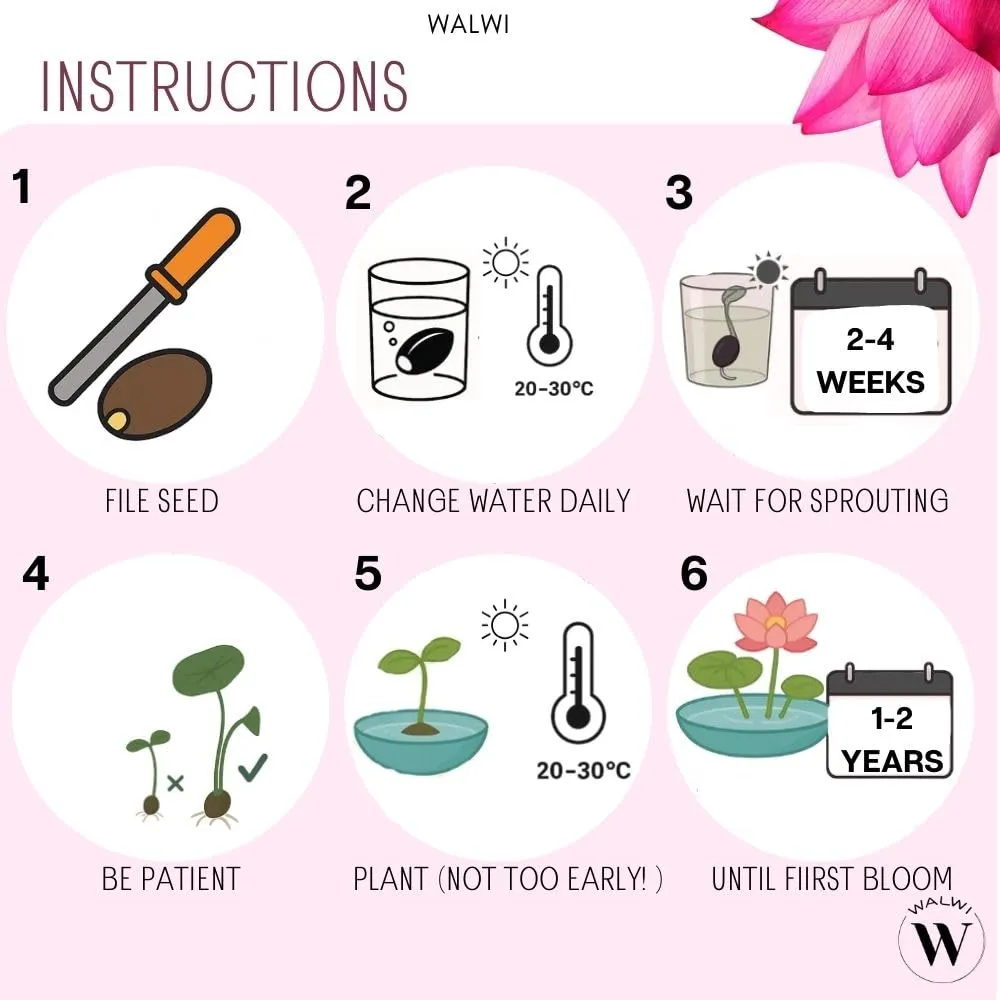 WALWI

INSTRUCTIONS

1

FILE SEED

2

20-30°C

CHANGE WATER DAILY

3

2-4 WEEKS

WAIT FOR SPROUTING

4

BE PATIENT

5

20-30°C

PLANT (NOT TOO EARLY! )

6

1-2 YEARS

UNTIL FIIRST BLOOM

WALWI
W