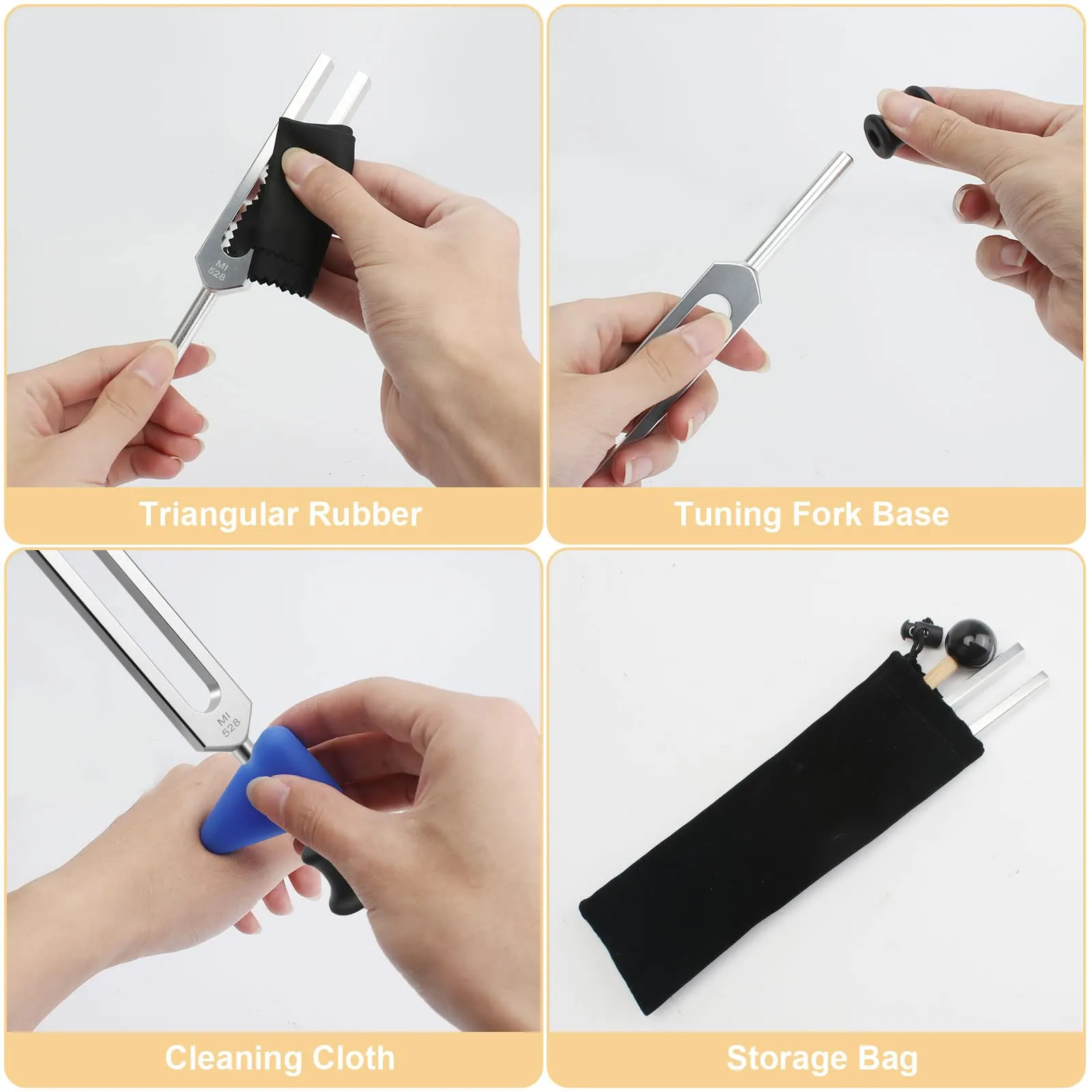 MI
528

Triangular Rubber

Tuning Fork Base

MI
528

Cleaning Cloth

Storage Bag