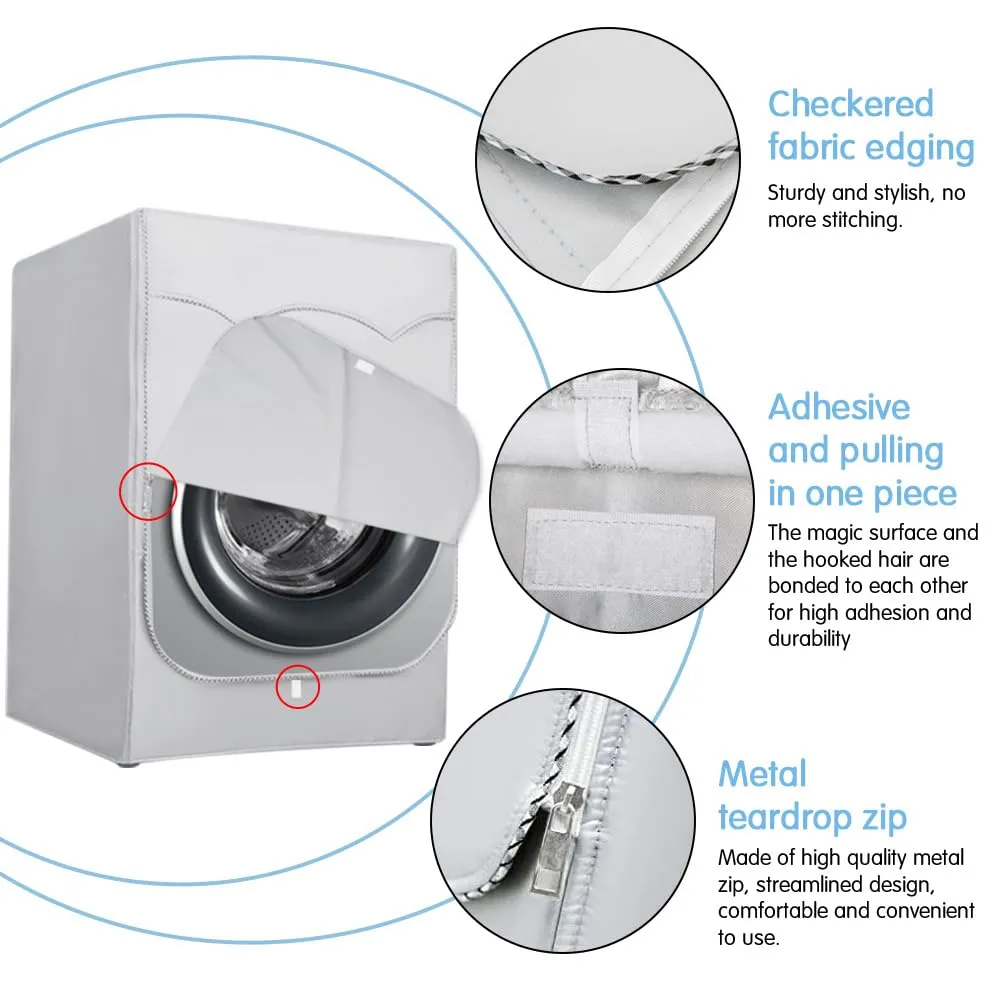 Checkered fabric edging

Sturdy and stylish, no more stitching.

Adhesive and pulling in one piece

The magic surface and the hooked hair are bonded to each other for high adhesion and durability

Metal teardrop zip

Made of high quality metal zip, streamlined design, comfortable and convenient to use.