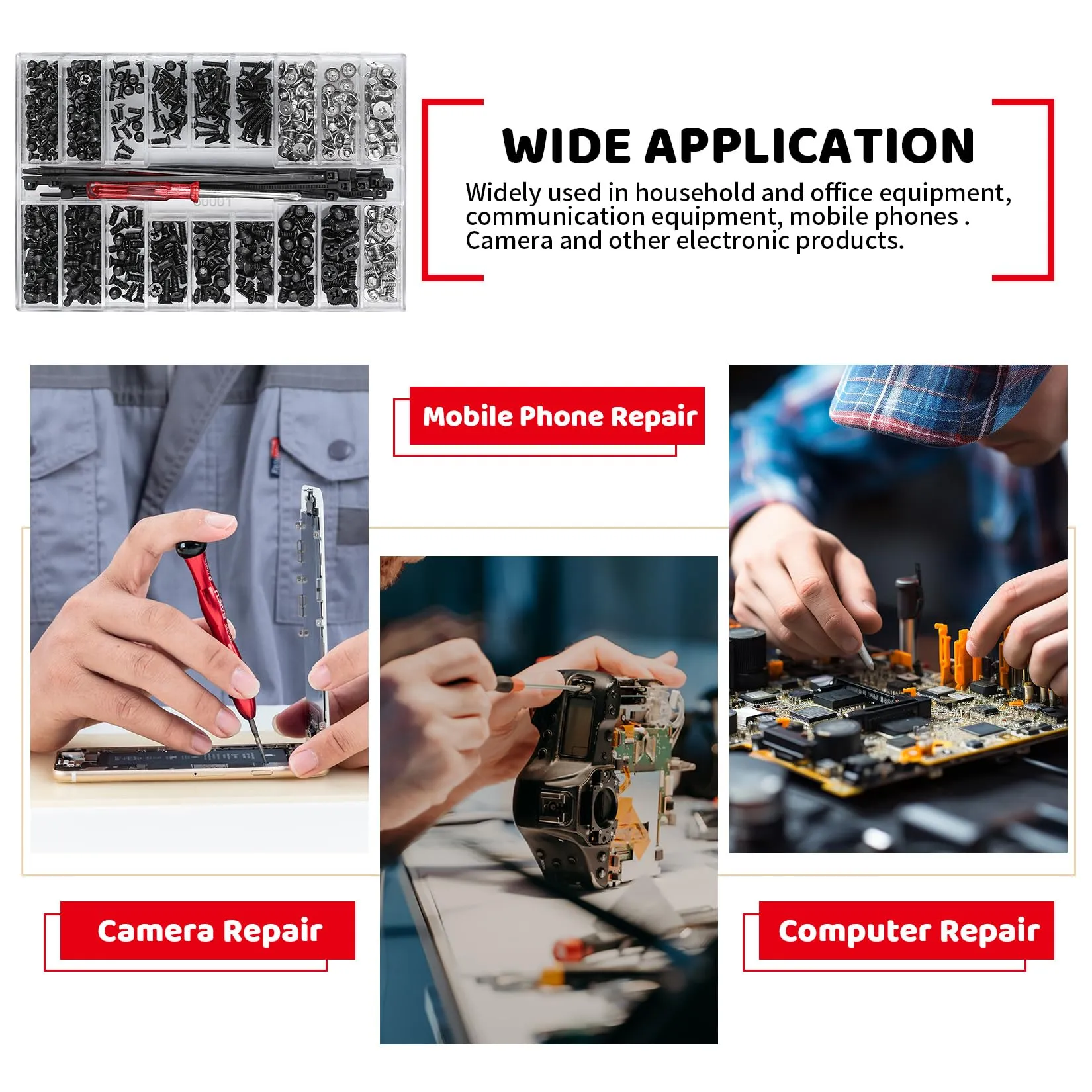 WIDE APPLICATION

Widely used in household and office equipment, communication equipment, mobile phones . Camera and other electronic products.

Mobile Phone Repair

Camera Repair

Computer Repair