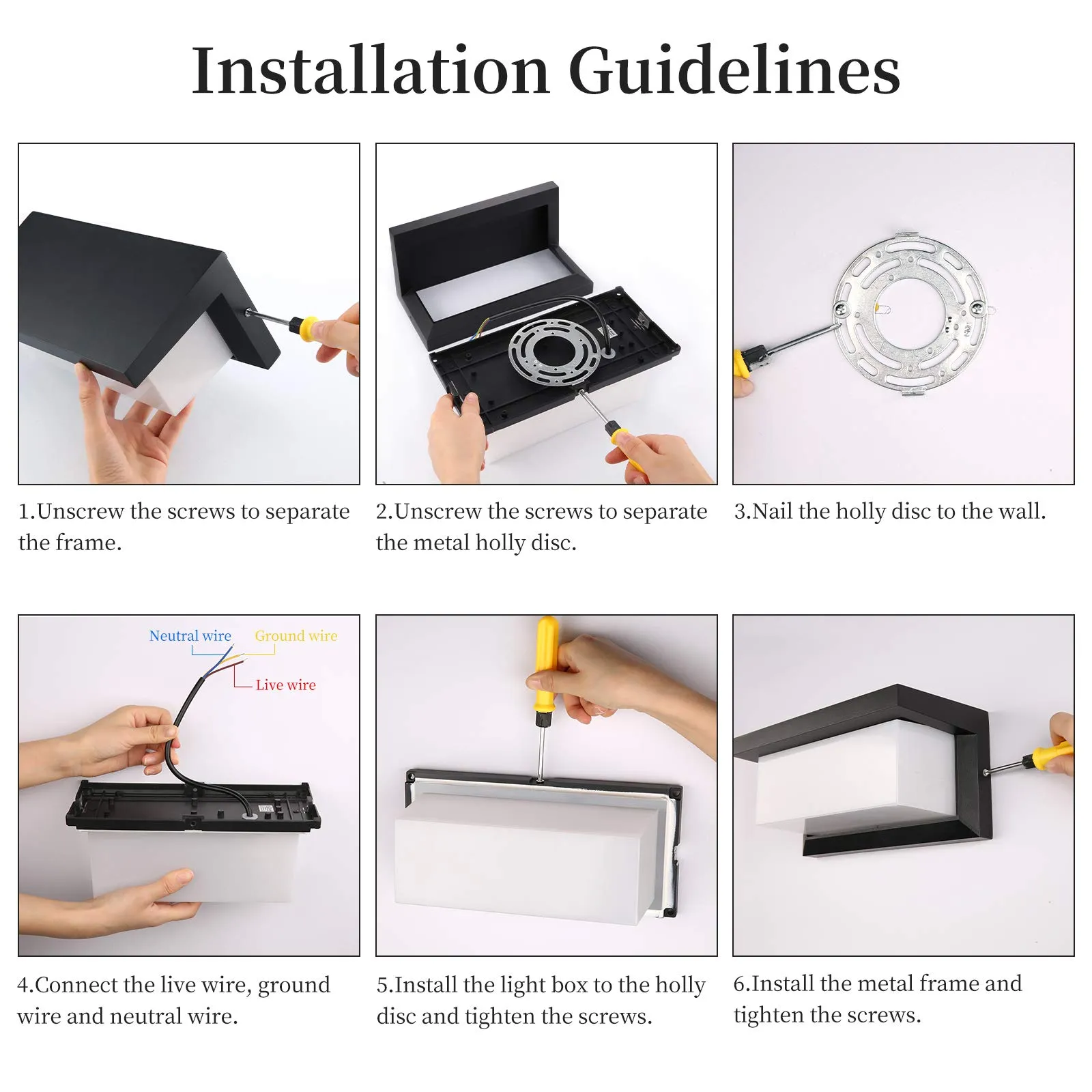 Installation Guidelines

1.Unscrew the screws to separate the frame.

2.Unscrew the screws to separate the metal holly disc.

3.Nail the holly disc to the wall.

Neutral wire
Ground wire
Live wire

4.Connect the live wire, ground wire and neutral wire.

5.Install the light box to the holly disc and tighten the screws.

6.Install the metal frame and tighten the screws.