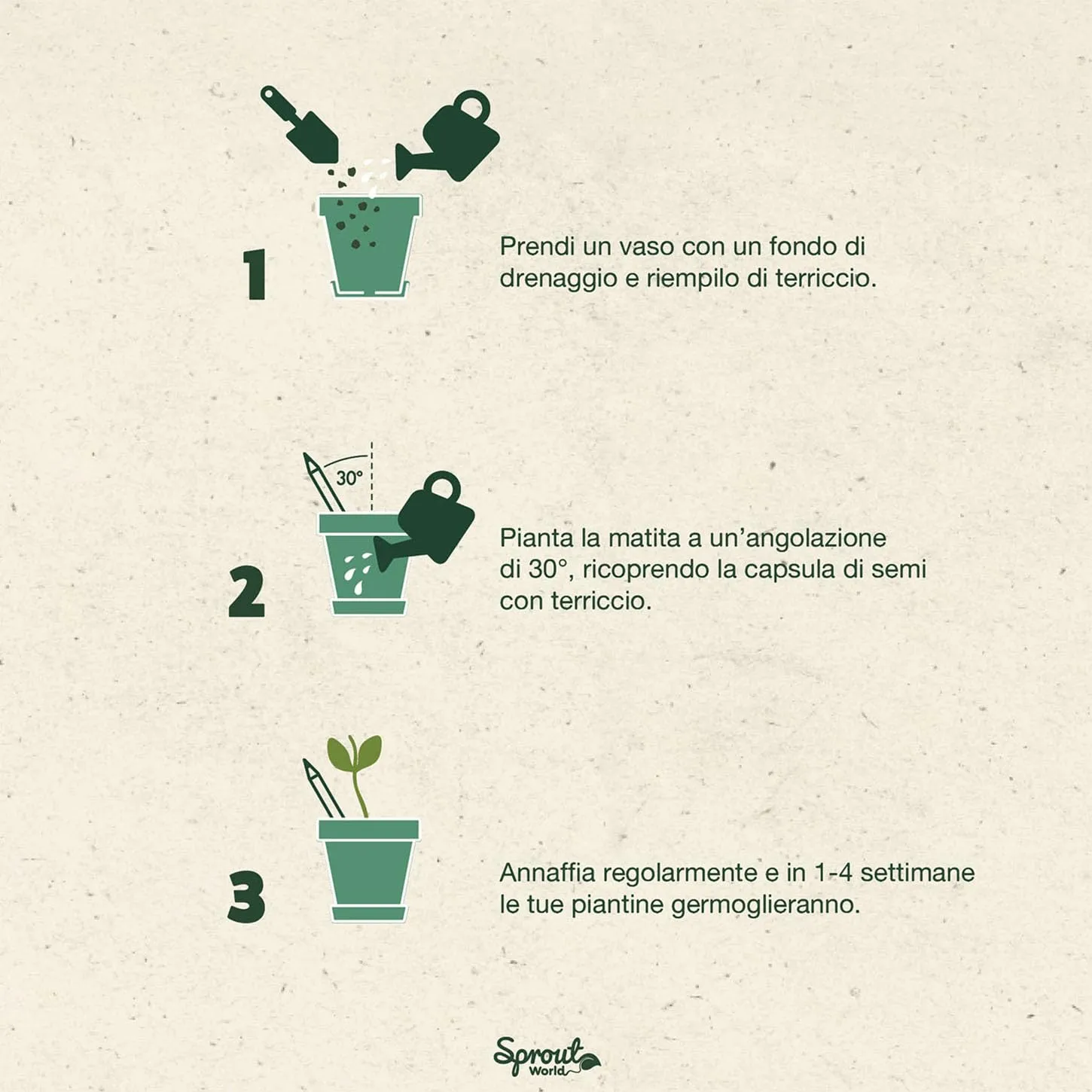 1

Prendi un vaso con un fondo di drenaggio e riempilo di terriccio.

30°

2

Pianta la matita a un'angolazione di 30°, ricoprendo la capsula di semi con terriccio.

3

Annaffia regolarmente e in 1-4 settimane le tue piantine germoglieranno.

Sprout World