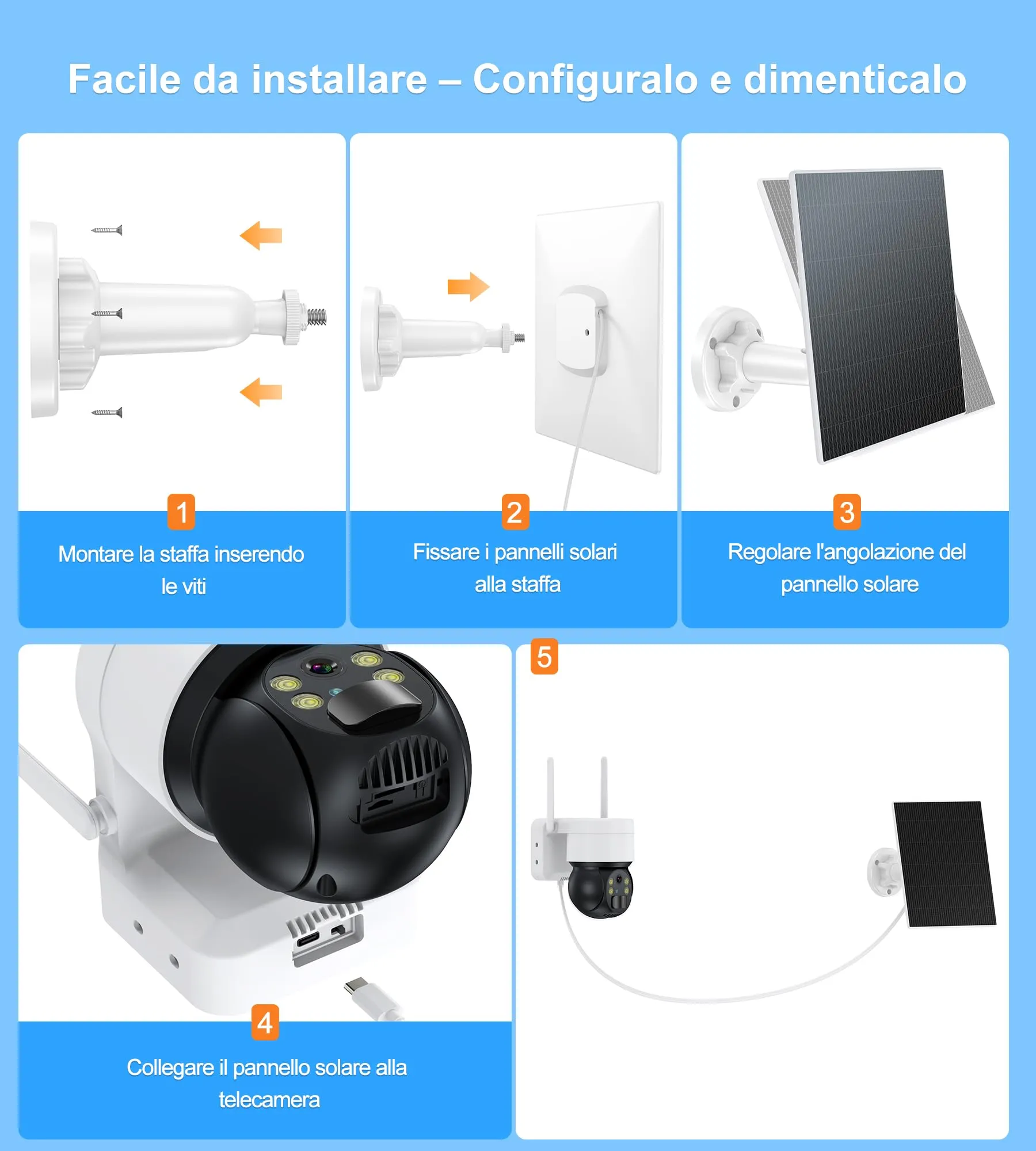 Facile da installare – Configuralo e dimenticalo

1
Montare la staffa inserendo le viti

2
Fissare i pannelli solari alla staffa

3
Regolare l'angolazione del pannello solare

4
Collegare il pannello solare alla telecamera

5