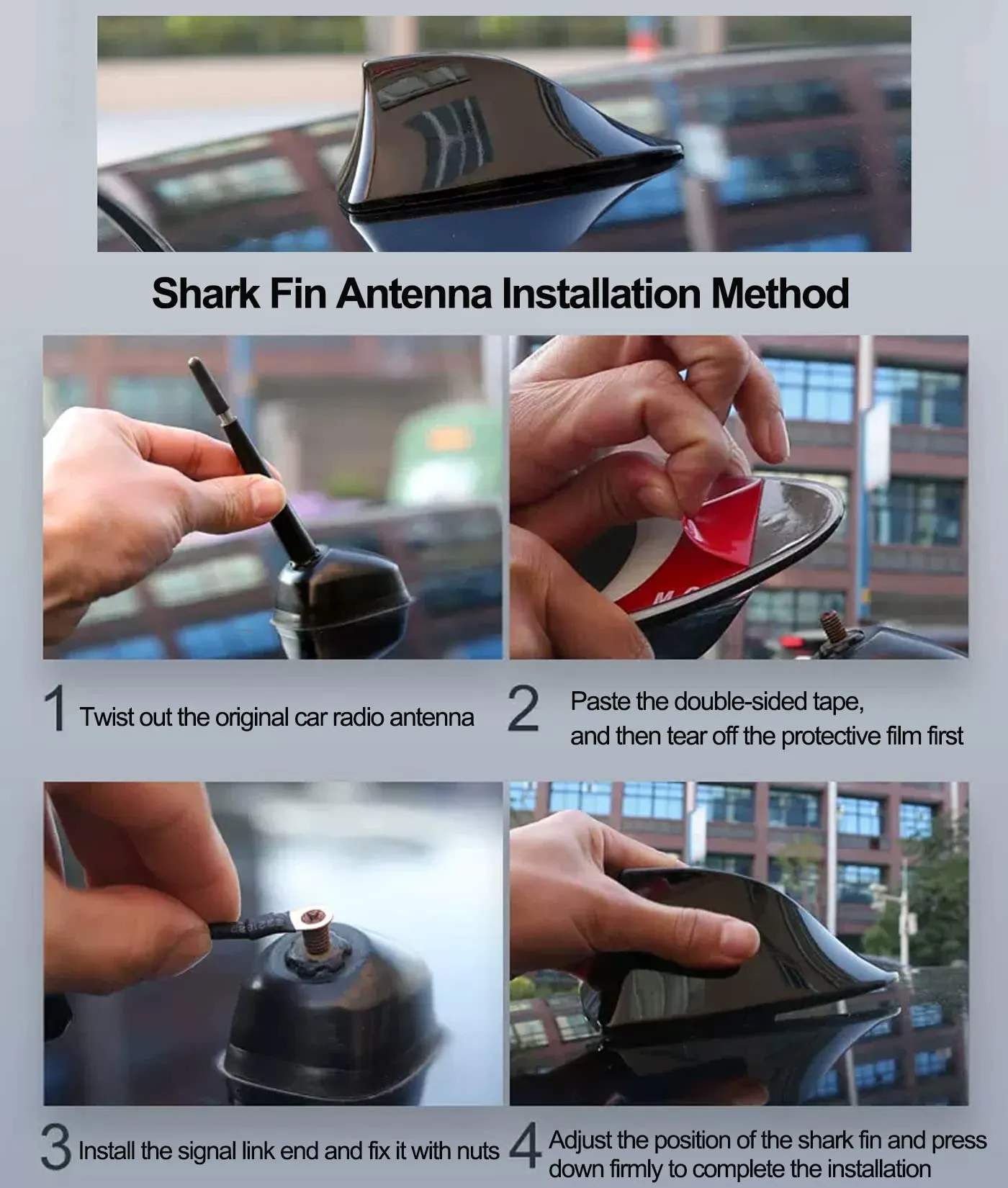 Shark Fin Antenna Installation Method

1 Twist out the original car radio antenna

2 Paste the double-sided tape, and then tear off the protective film first

3 Install the signal link end and fix it with nuts

4 Adjust the position of the shark fin and press down firmly to complete the installation