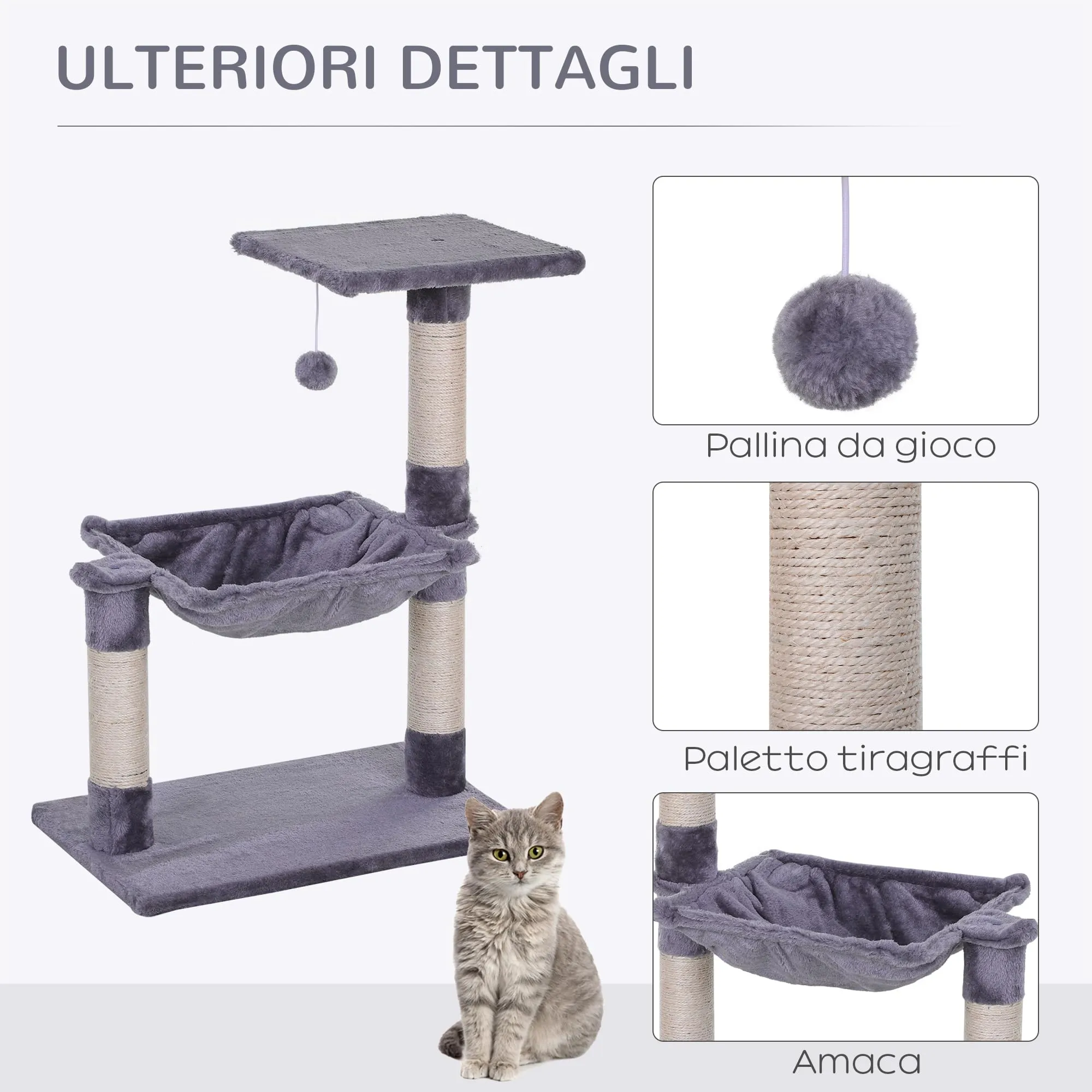 ULTERIORI DETTAGLI

Pallina da gioco

Paletto tiragraffi

Amaca