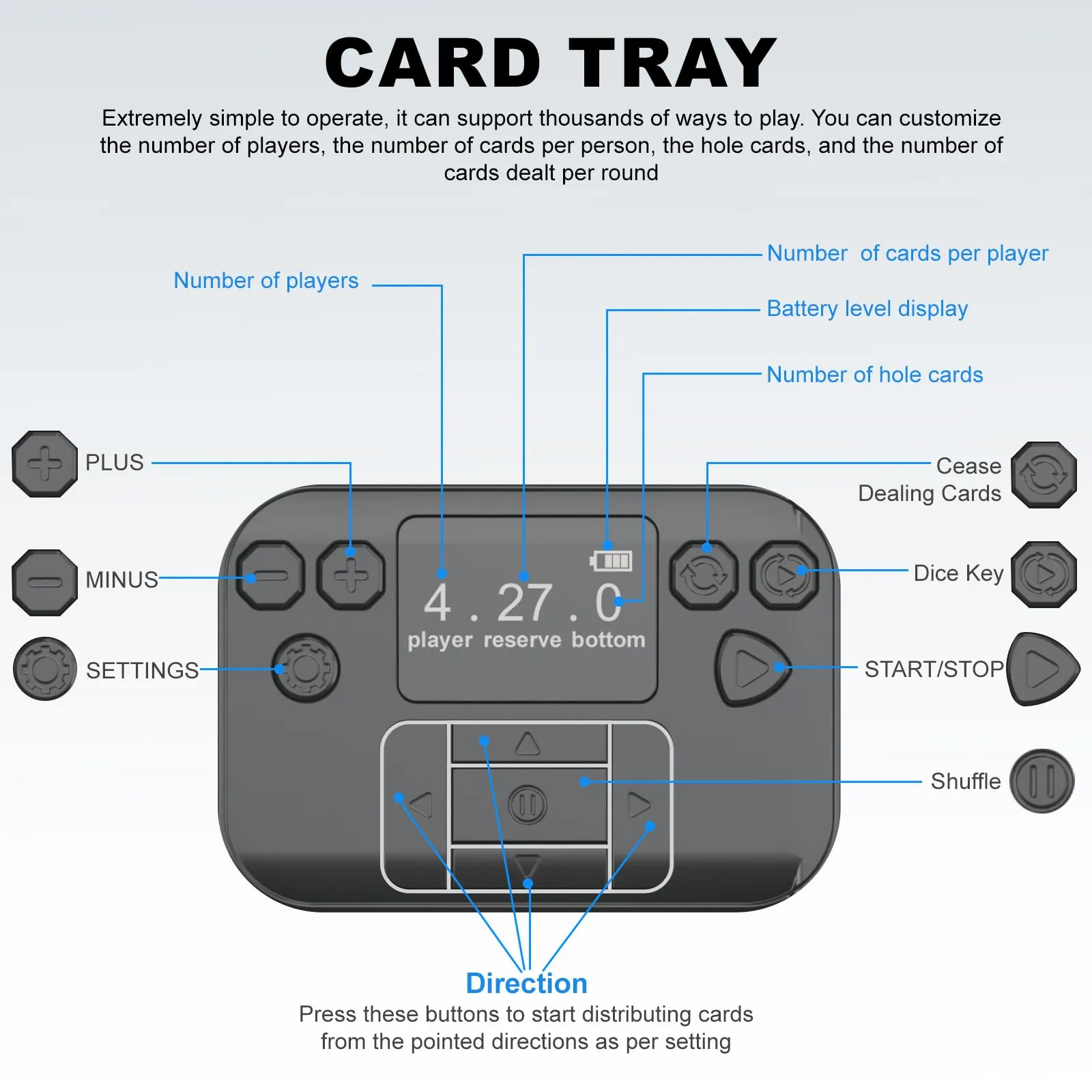 CARD TRAY

Extremely simple to operate, it can support thousands of ways to play. You can customize the number of players, the number of cards per person, the hole cards, and the number of cards dealt per round

Number of players

Number of cards per player

Battery level display

Number of hole cards

PLUS

MINUS

SETTINGS

Cease Dealing Cards

Dice Key

START/STOP

Shuffle

4 . 27 . 0
player reserve bottom

Direction
Press these buttons to start distributing cards from the pointed directions as per setting