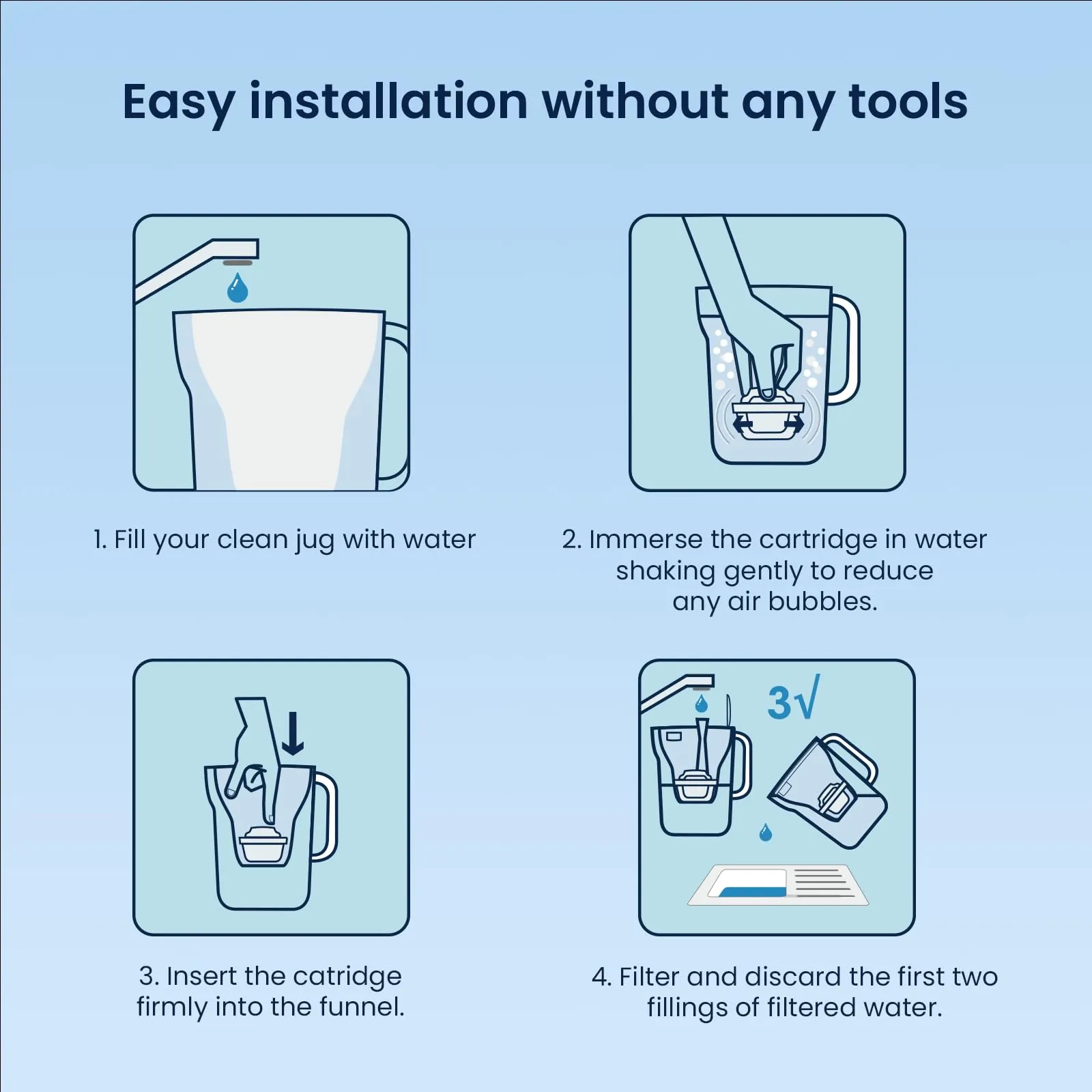 Easy installation without any tools

1. Fill your clean jug with water

2. Immerse the cartridge in water shaking gently to reduce any air bubbles.

3. Insert the catridge firmly into the funnel.

3√

4. Filter and discard the first two fillings of filtered water.