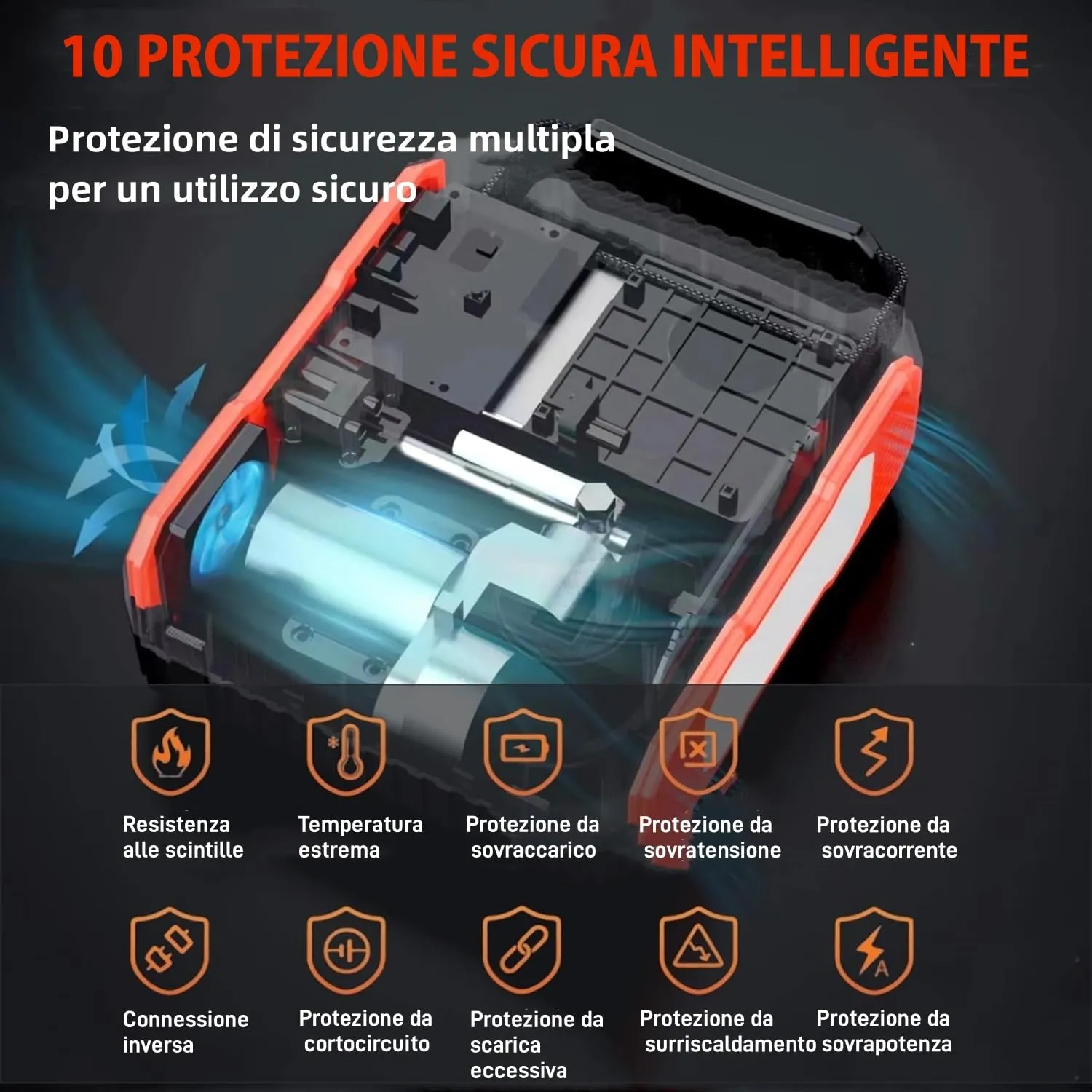 10 PROTEZIONE SICURA INTELLIGENTE

Protezione di sicurezza multipla per un utilizzo sicuro

Resistenza alle scintille

Temperatura estrema

Protezione da sovraccarico

Protezione da sovratensione

Protezione da sovracorrente

Connessione inversa

Protezione da cortocircuito

Protezione da scarica eccessiva

Protezione da surriscaldamento

Protezione da sovrapotenza